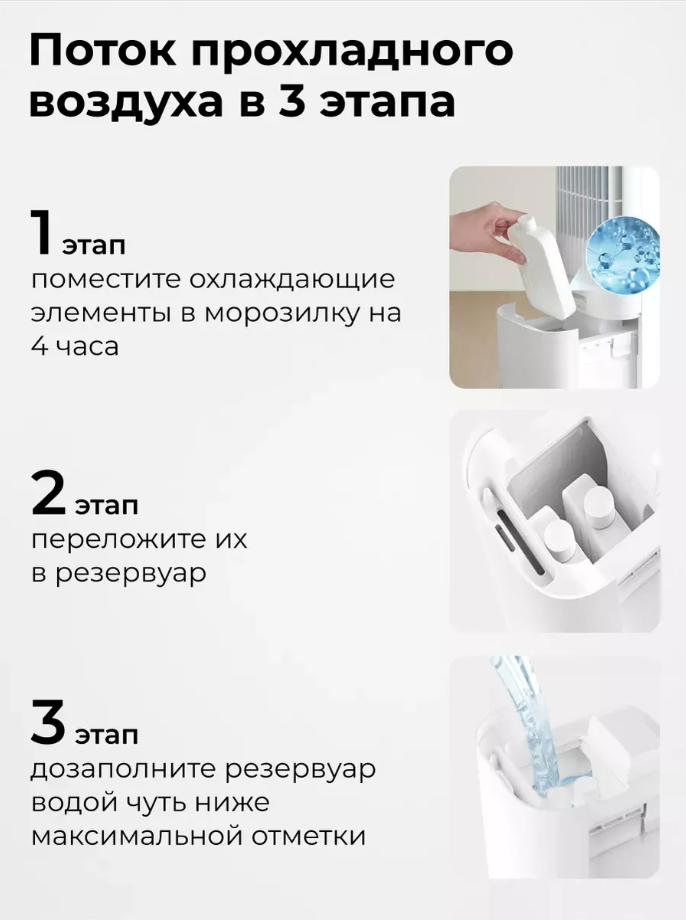 Поток прохладного воздуха в 3 этапа

1 этап
поместите охлаждающие элементы в морозилку на 4 часа

2 этап
переложите их в резервуар

3 этап
дозаполните резервуар водой чуть ниже максимальной отметки