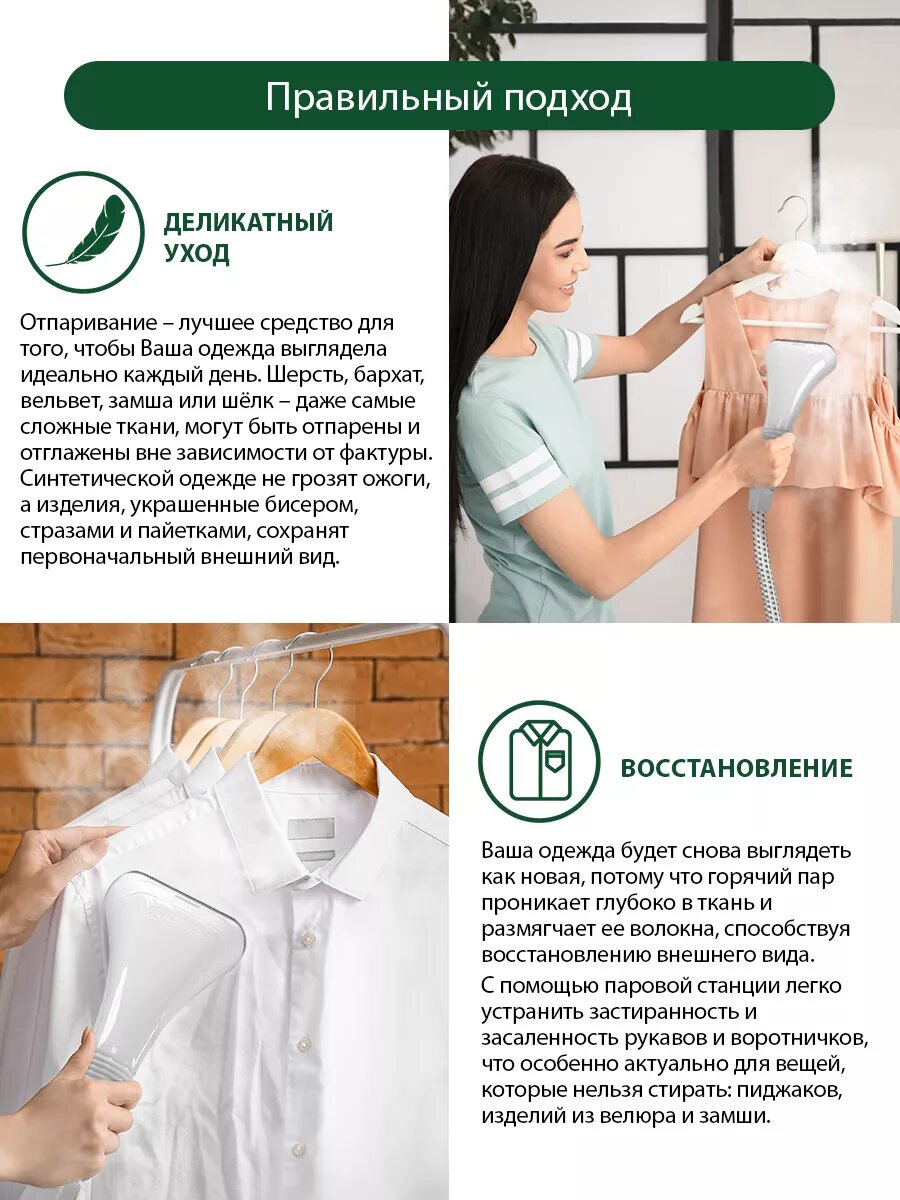 Правильный подход

ДЕЛИКАТНЫЙ УХОД

Отпаривание – лучшее средство для того, чтобы Ваша одежда выглядела идеально каждый день. Шерсть, бархат, вельвет, замша или шёлк – даже самые сложные ткани, могут быть отпарены и отглажены вне зависимости от фактуры. Синтетической одежде не грозят ожоги, а изделия, украшенные бисером, стразами и пайетками, сохранят первоначальный внешний вид.

ВОССТАНОВЛЕНИЕ

Ваша одежда будет снова выглядеть как новая, потому что горячий пар проникает глубоко в ткань и размягчает ее волокна, способствуя восстановлению внешнего вида.

С помощью паровой станции легко устранить застиранность и засаленность рукавов и воротничков, что особенно актуально для вещей, которые нельзя стирать: пиджаков, изделий из велюра и замши.