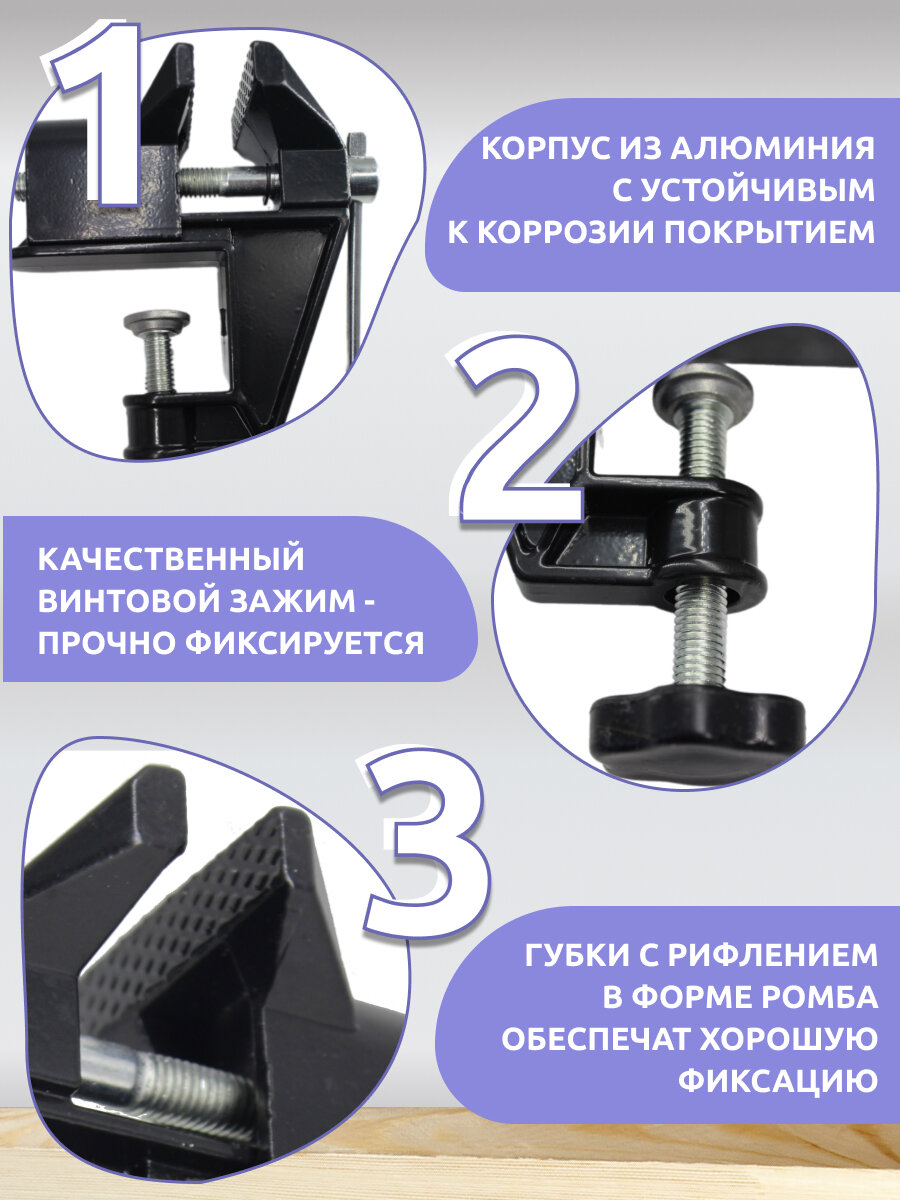 1

КОРПУС ИЗ АЛЮМИНИЯ С УСТОЙЧИВЫМ К КОРРОЗИИ ПОКРЫТИЕМ

2

КАЧЕСТВЕННЫЙ ВИНТОВОЙ ЗАЖИМ - ПРОЧНО ФИКСИРУЕТСЯ

3

ГУБКИ С РИФЛЕНИЕМ В ФОРМЕ РОМБА ОБЕСПЕЧАТ ХОРОШУЮ ФИКСАЦИЮ