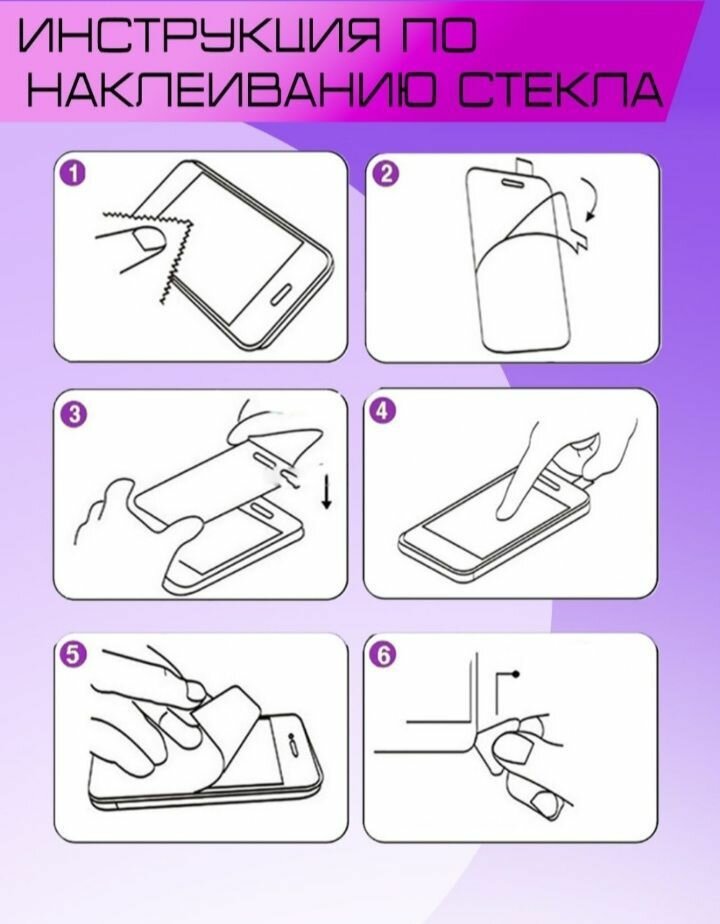 ИНСТРУКЦИЯ ПО НАКЛЕИВАНИЮ СТЕКЛА

1

2

3

4

5

6