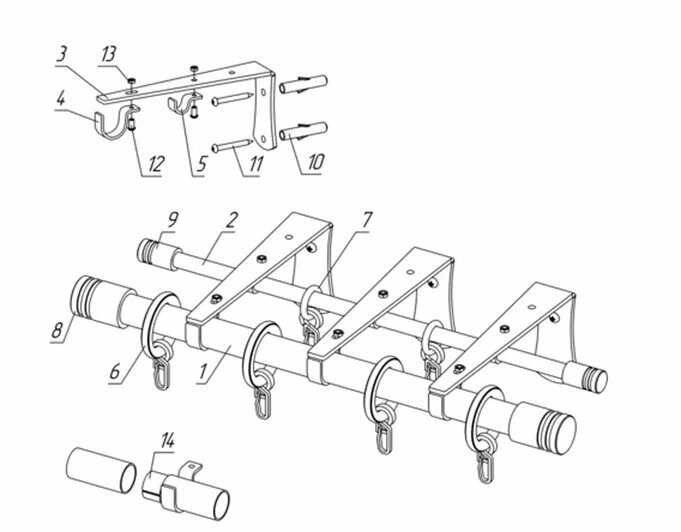 3
13
4
12
5
11
10
9
2
7
8
6
1
14