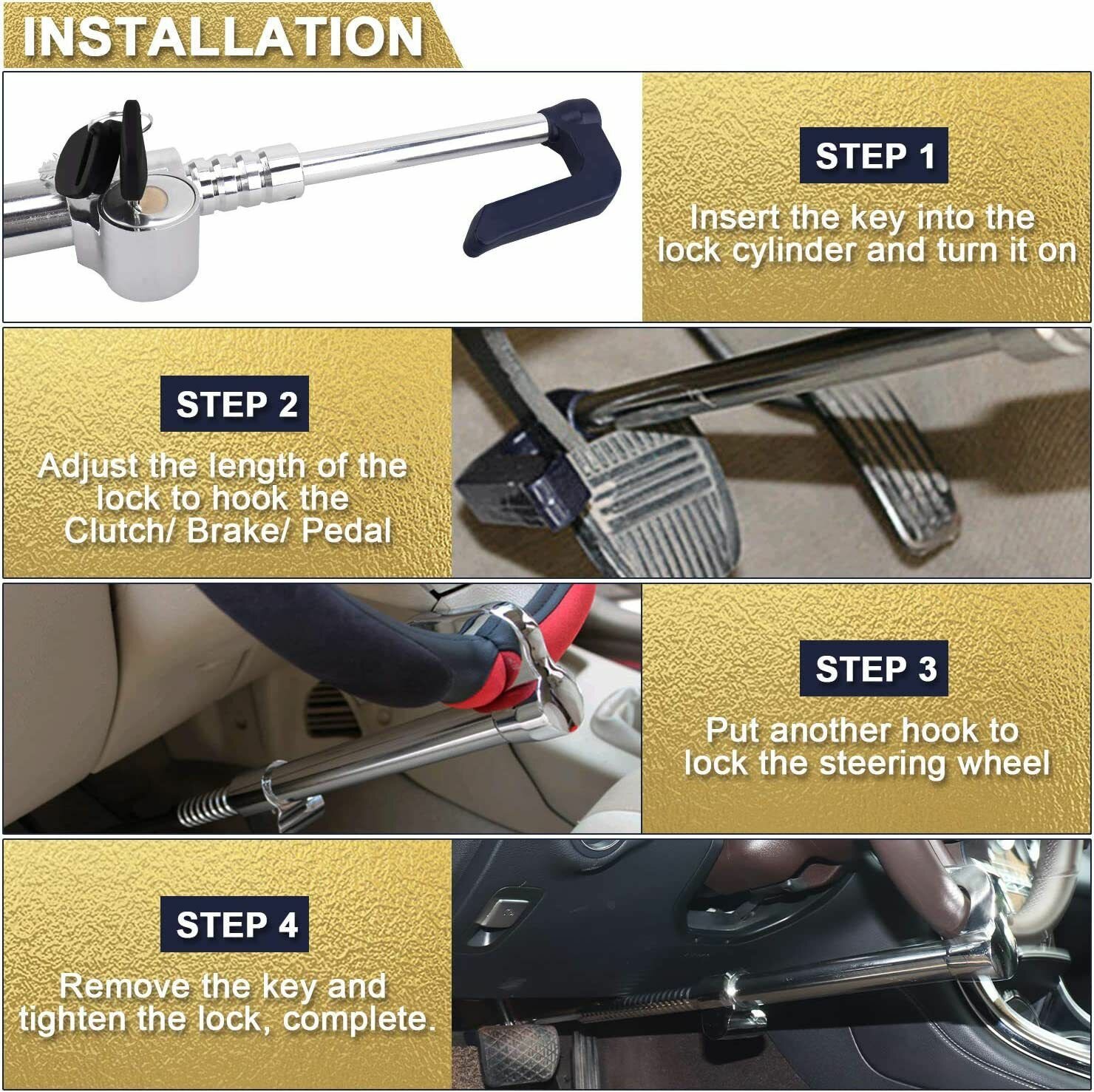 INSTALLATION

STEP 1

Insert the key into the lock cylinder and turn it on

STEP 2

Adjust the length of the lock to hook the Clutch/ Brake/ Pedal

STEP 3

Put another hook to lock the steering wheel

STEP 4

Remove the key and tighten the lock, complete.