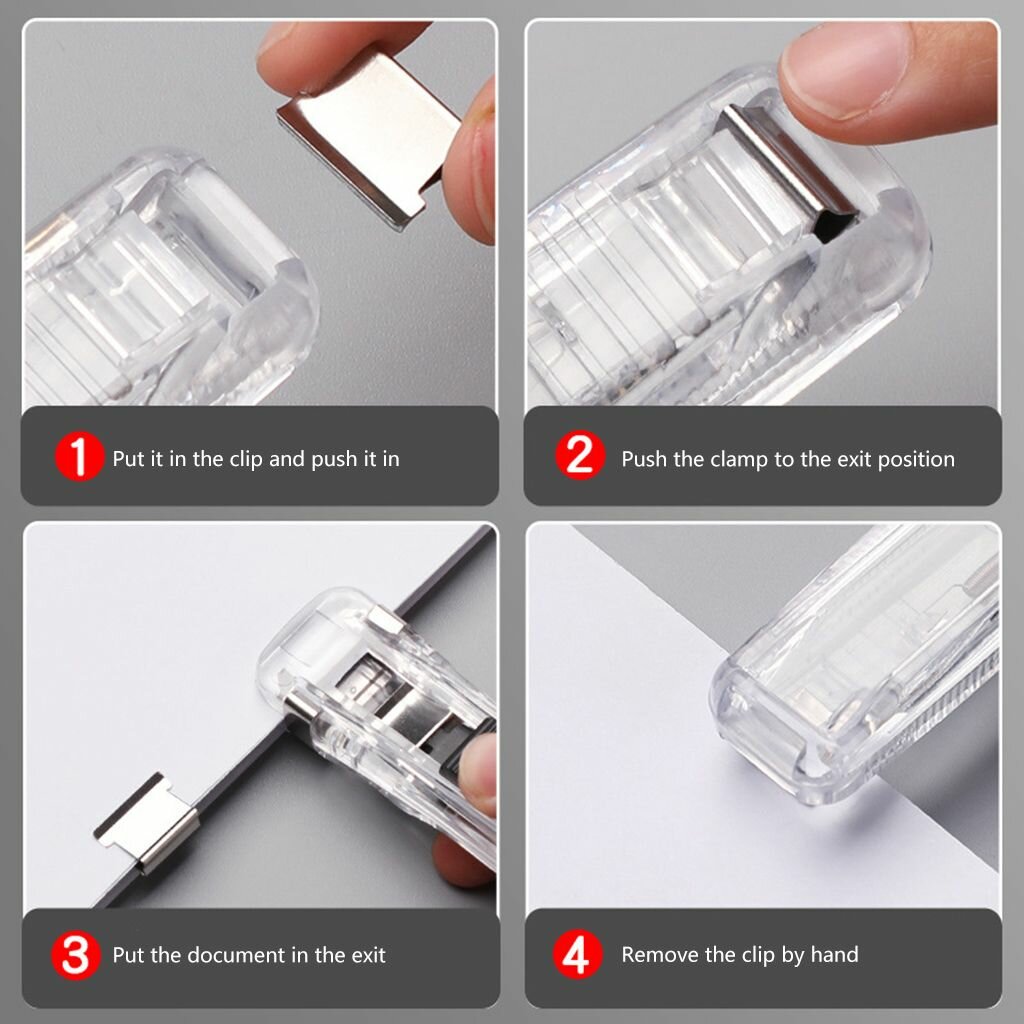 1 Put it in the clip and push it in

2 Push the clamp to the exit position

3 Put the document in the exit

4 Remove the clip by hand