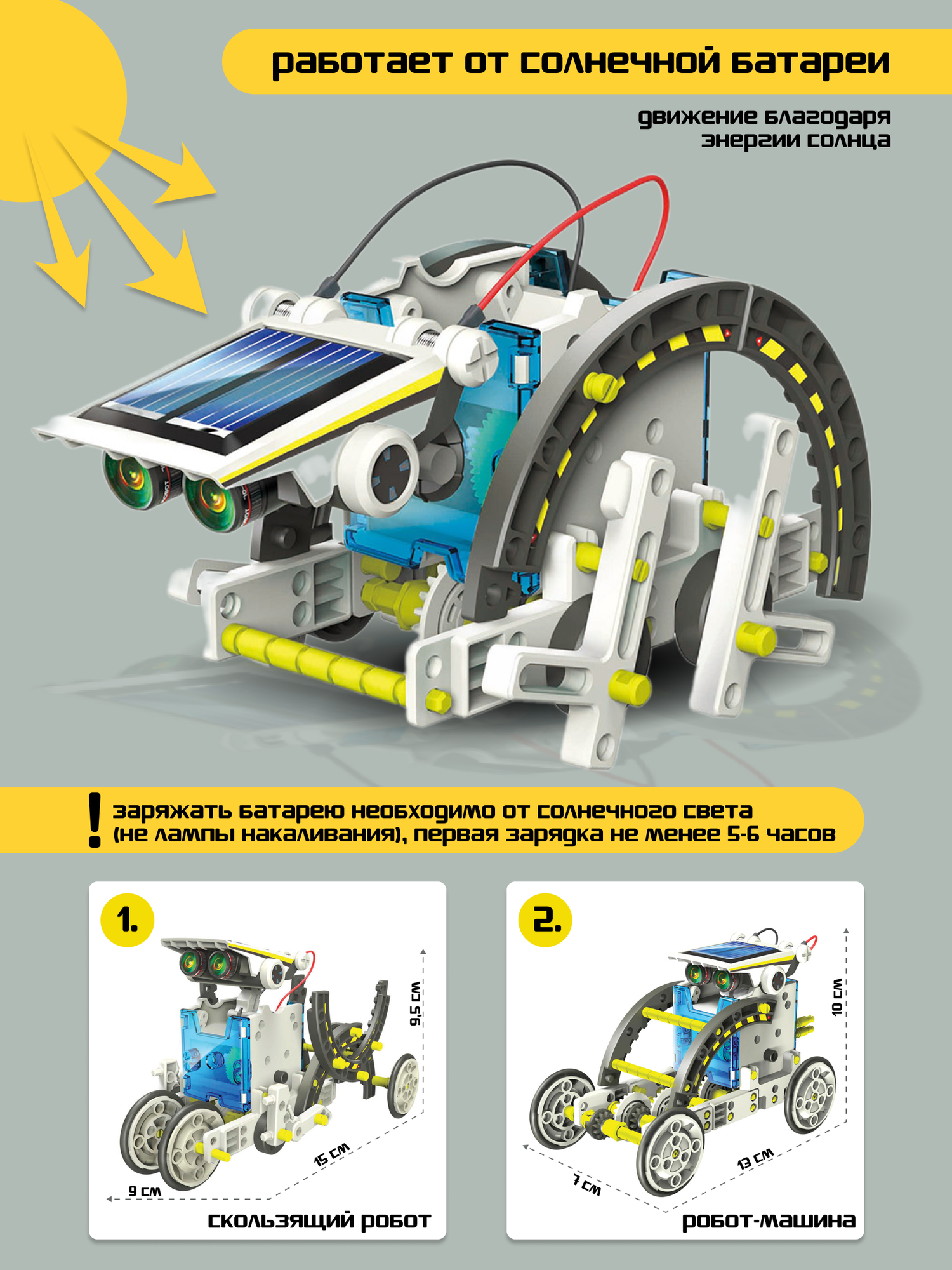 работает от солнечной батареи

движение благодаря энергии солнца

! заряжать батарею необходимо от солнечного света (не лампы накаливания), первая зарядка не менее 5-6 часов

1.

9,5 см

15 см

9 см

скользящий робот

2.

10 см

13 см

7 см

робот-машина