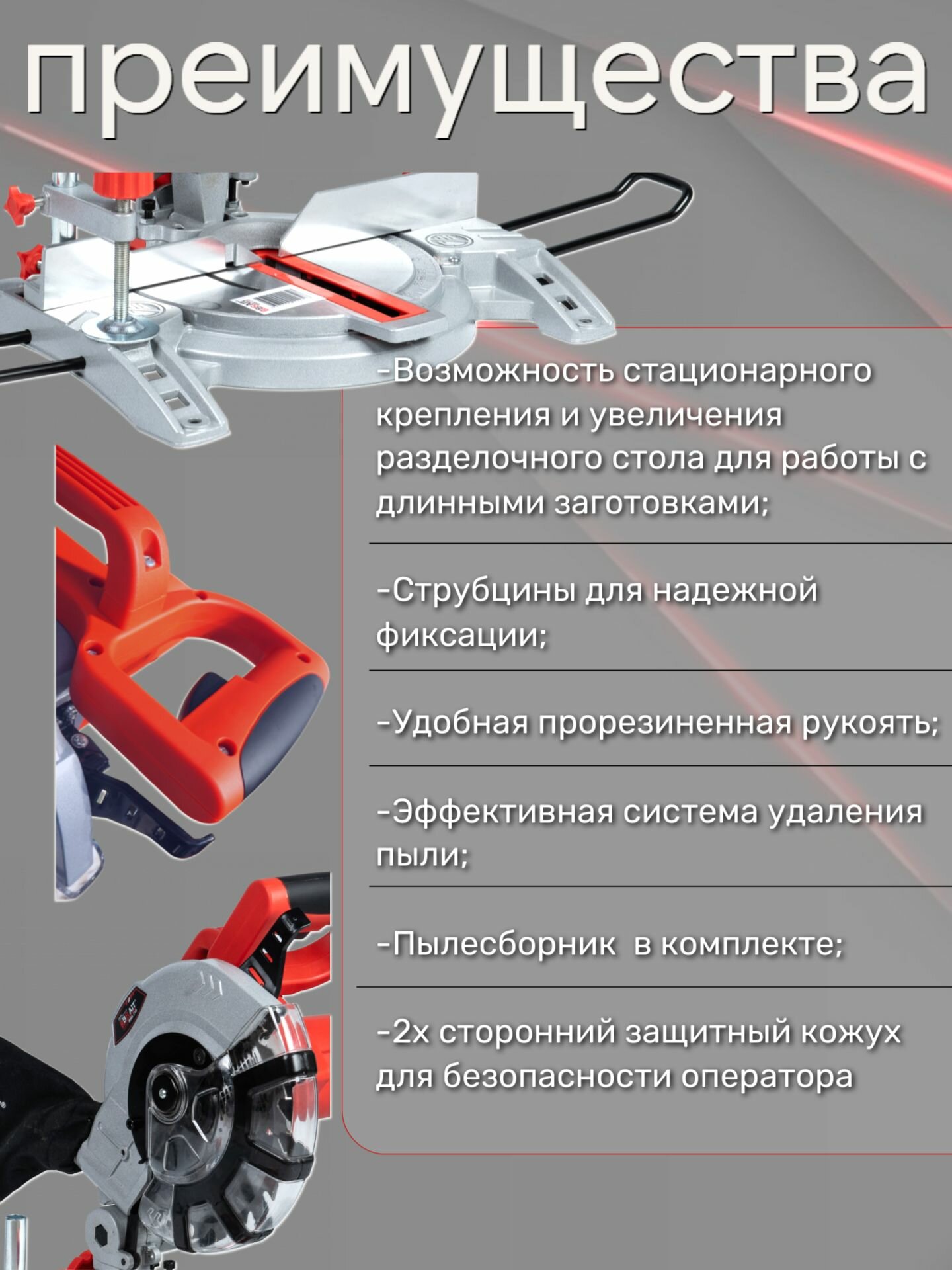 преимущества

-Возможность стационарного крепления и увеличения разделочного стола для работы с длинными заготовками;

-Струбцины для надежной фиксации;

-Удобная прорезиненная рукоять;

-Эффективная система удаления пыли;

-Пылесборник  в комплекте;

-2х сторонний защитный кожух для безопасности оператора