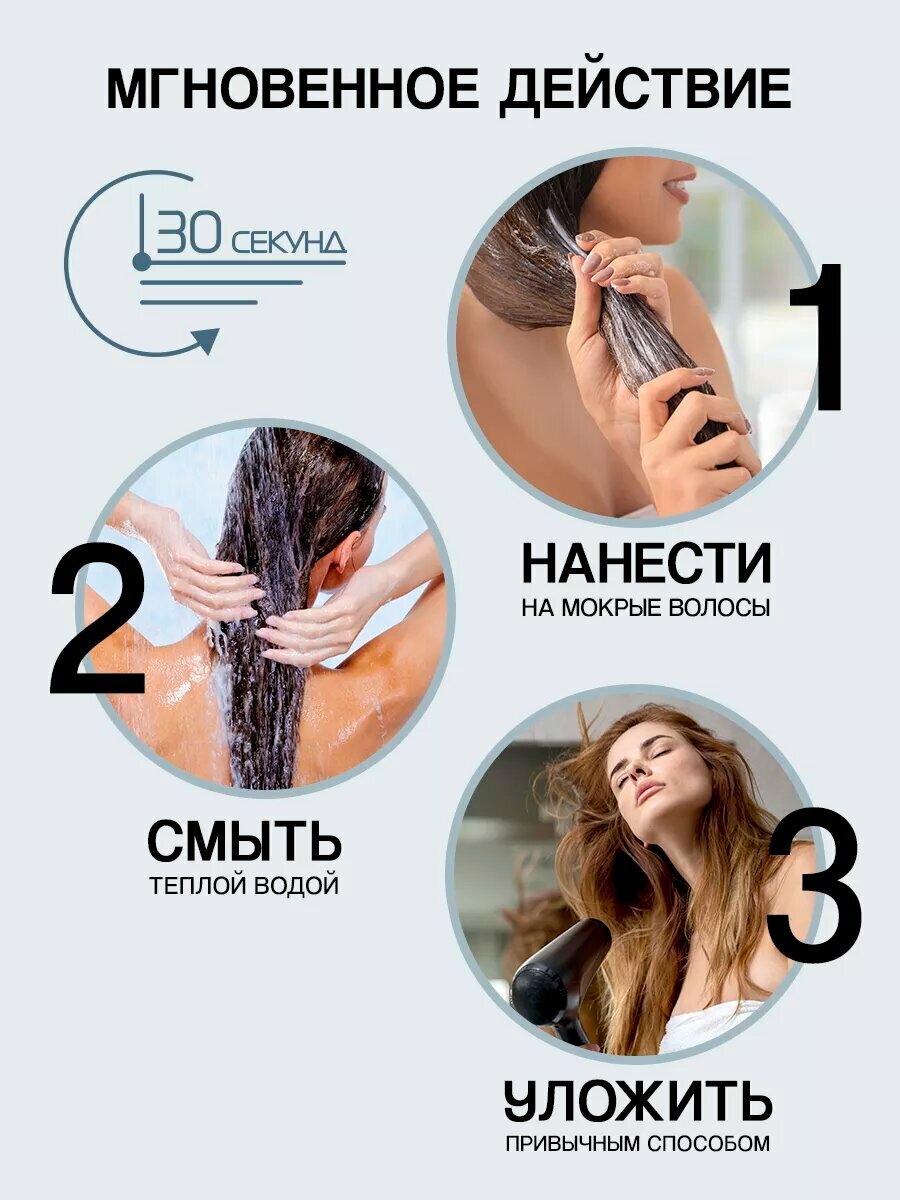 МГНОВЕННОЕ ДЕЙСТВИЕ

30 СЕКУНД

1

НАНЕСТИ
НА МОКРЫЕ ВОЛОСЫ

2

СМЫТЬ
ТЕПЛОЙ ВОДОЙ

3

УЛОЖИТЬ
ПРИВЫЧНЫМ СПОСОБОМ