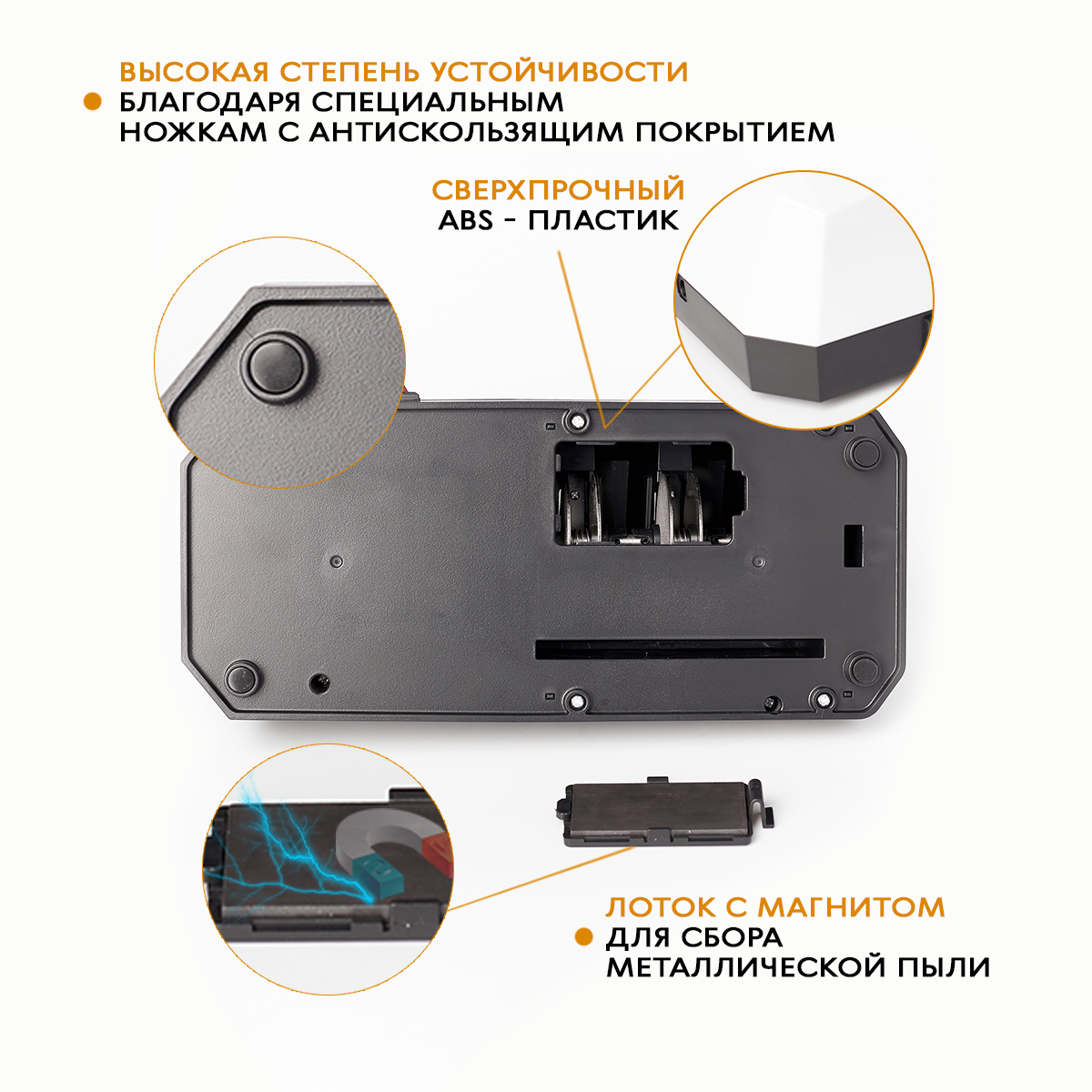 ВЫСОКАЯ СТЕПЕНЬ УСТОЙЧИВОСТИ
БЛАГОДАРЯ СПЕЦИАЛЬНЫМ НОЖКАМ С АНТИСКОЛЬЗЯЩИМ ПОКРЫТИЕМ

СВЕРХПРОЧНЫЙ
ABS - ПЛАСТИК

ЛОТОК С МАГНИТОМ
ДЛЯ СБОРА МЕТАЛЛИЧЕСКОЙ ПЫЛИ