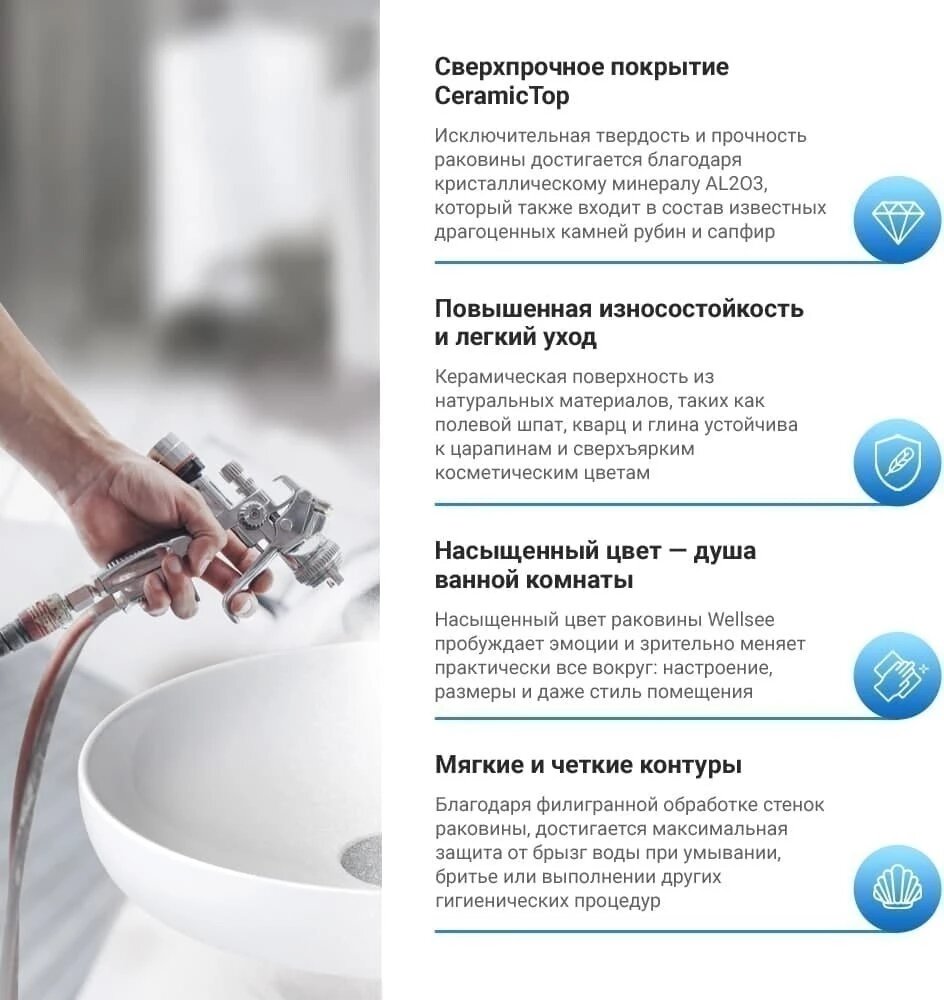 Сверхпрочное покрытие CeramicTop

Исключительная твердость и прочность раковины достигается благодаря кристаллическому минералу AL2O3, который также входит в состав известных драгоценных камней рубин и сапфир

Повышенная износостойкость и легкий уход

Керамическая поверхность из натуральных материалов, таких как полевой шпат, кварц и глина устойчива к царапинам и сверхъярким косметическим цветам

Насыщенный цвет — душа ванной комнаты

Насыщенный цвет раковины Wellsee пробуждает эмоции и зрительно меняет практически все вокруг: настроение, размеры и даже стиль помещения

Мягкие и четкие контуры

Благодаря филигранной обработке стенок раковины, достигается максимальная защита от брызг воды при умывании, бритье или выполнении других гигиенических процедур