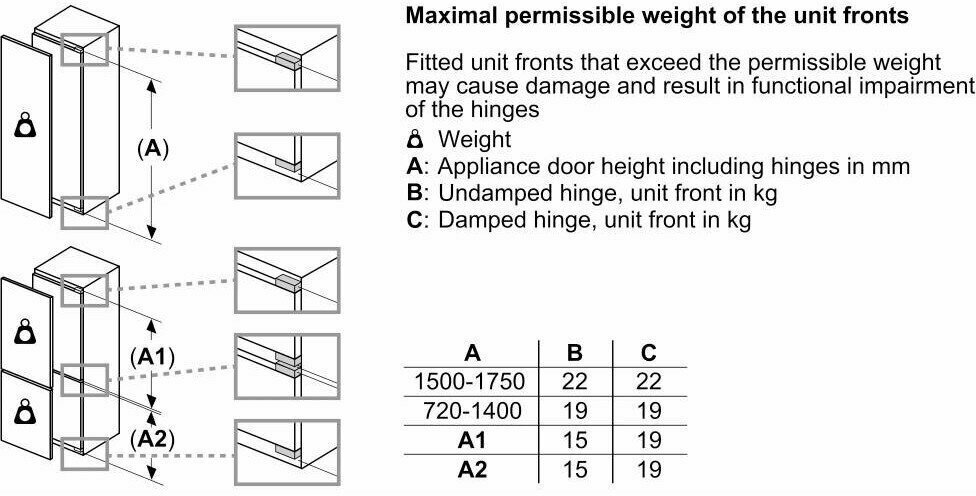 (A)

(A1)

(A2)

Maximal permissible weight of the unit fronts

Fitted unit fronts that exceed the permissible weight may cause damage and result in functional impairment of the hinges

Weight
A: Appliance door height including hinges in mm
B: Undamped hinge, unit front in kg
C: Damped hinge, unit front in kg

| A | B | C |
|---|---|---|
| 1500-1750 | 22 | 22 |
| 720-1400 | 19 | 19 |
| A1 | 15 | 19 |
| A2 | 15 | 19 |