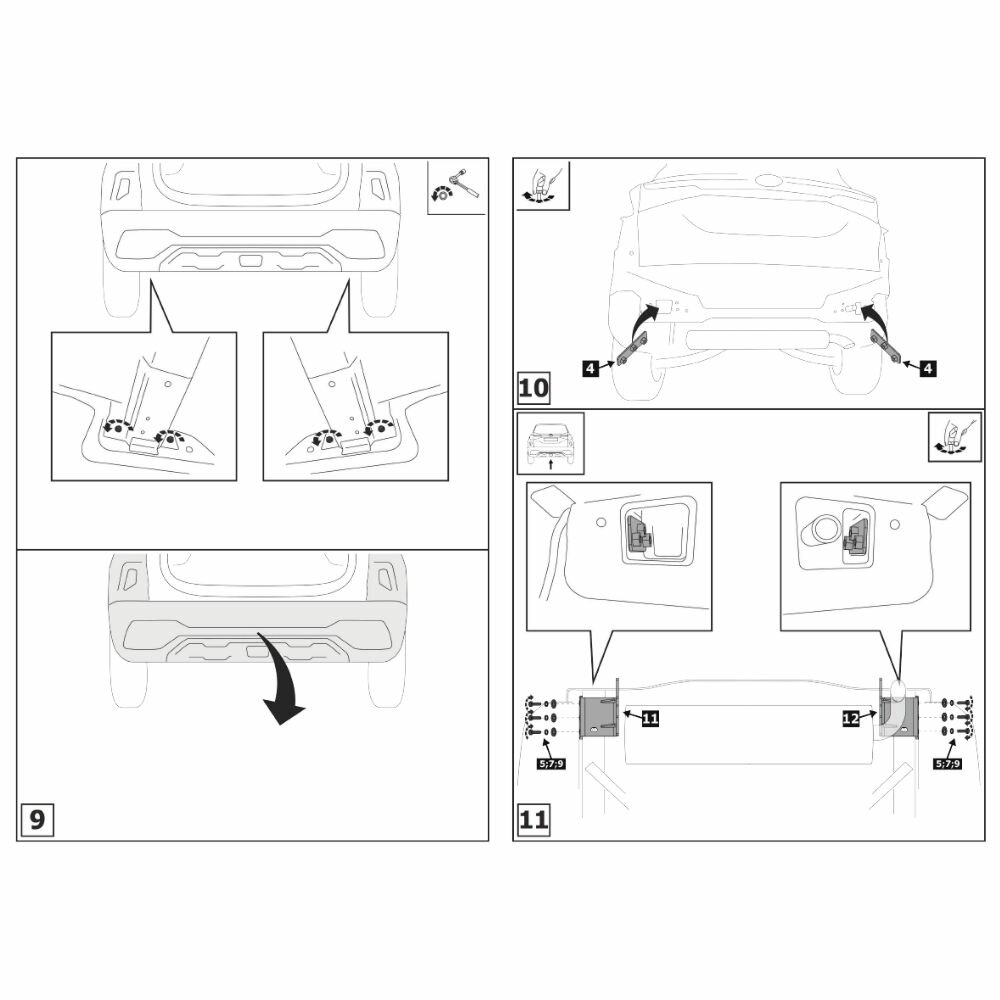 9

4

4

10

11

12

5;7;9

5;7;9

11