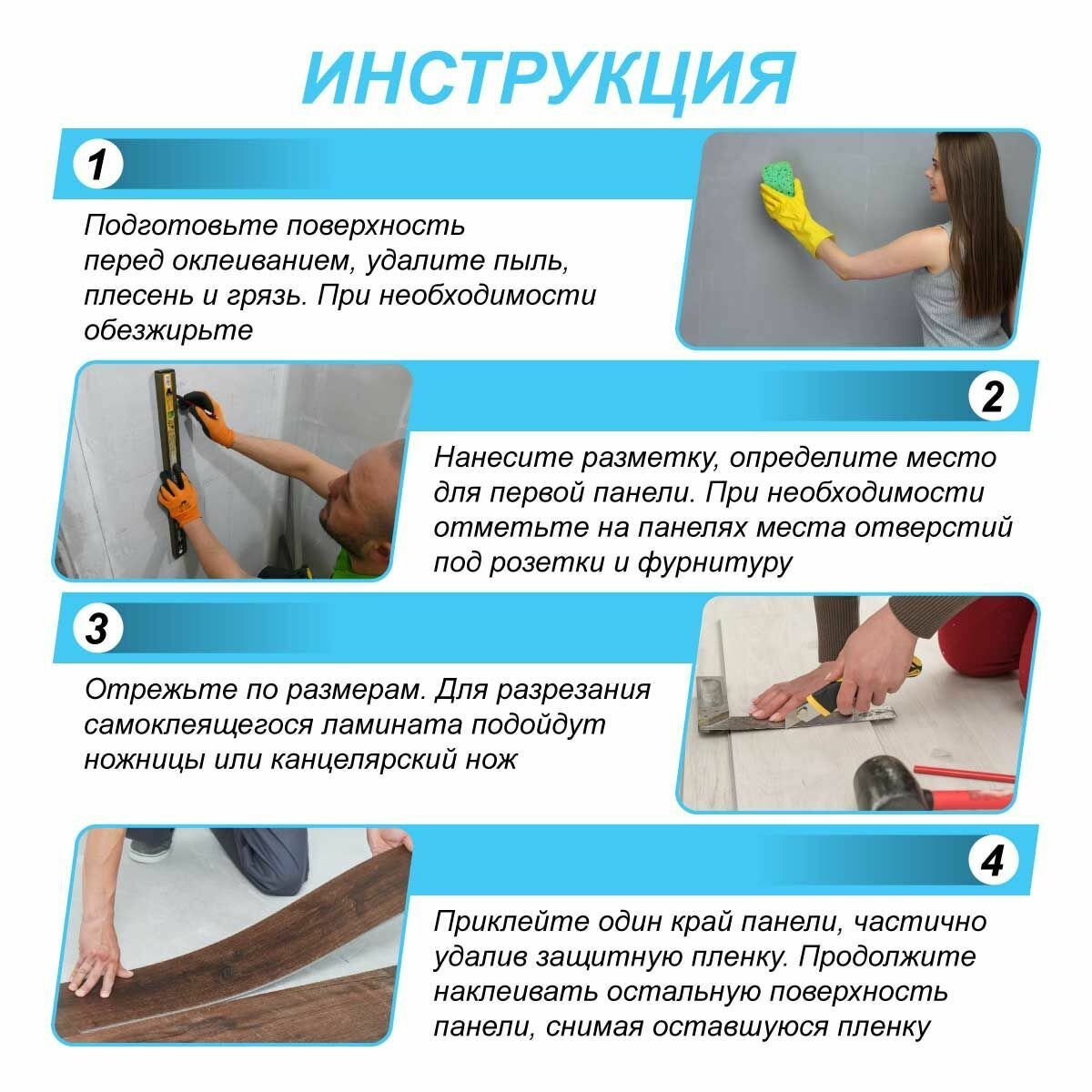 ИНСТРУКЦИЯ

1

Подготовьте поверхность перед оклеиванием, удалите пыль, плесень и грязь. При необходимости обезжирьте

2

Нанесите разметку, определите место для первой панели. При необходимости отметьте на панелях места отверстий под розетки и фурнитуру

3

Отрежьте по размерам. Для разрезания самоклеящегося ламината подойдут ножницы или канцелярский нож

4

Приклейте один край панели, частично удалив защитную пленку. Продолжите наклеивать остальную поверхность панели, снимая оставшуюся пленку