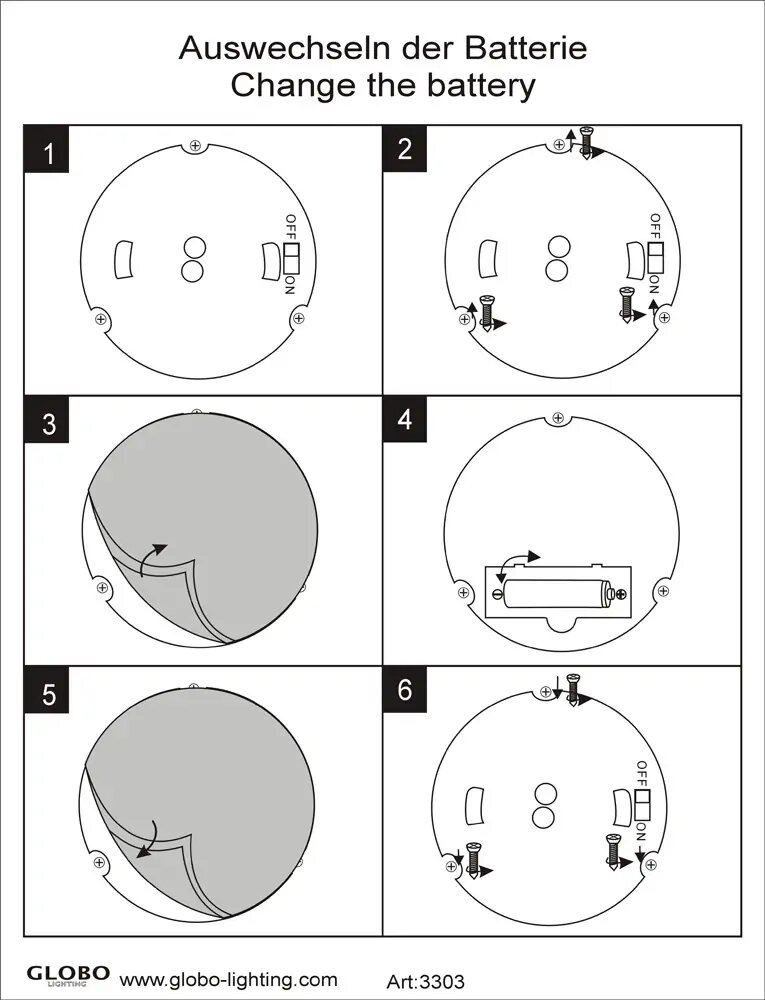 Auswechseln der Batterie
Change the battery

1

OFF
ON

2

OFF
ON

3

4

5

6

OFF
ON

GLOBO LIGHTING www.globo-lighting.com Art:3303