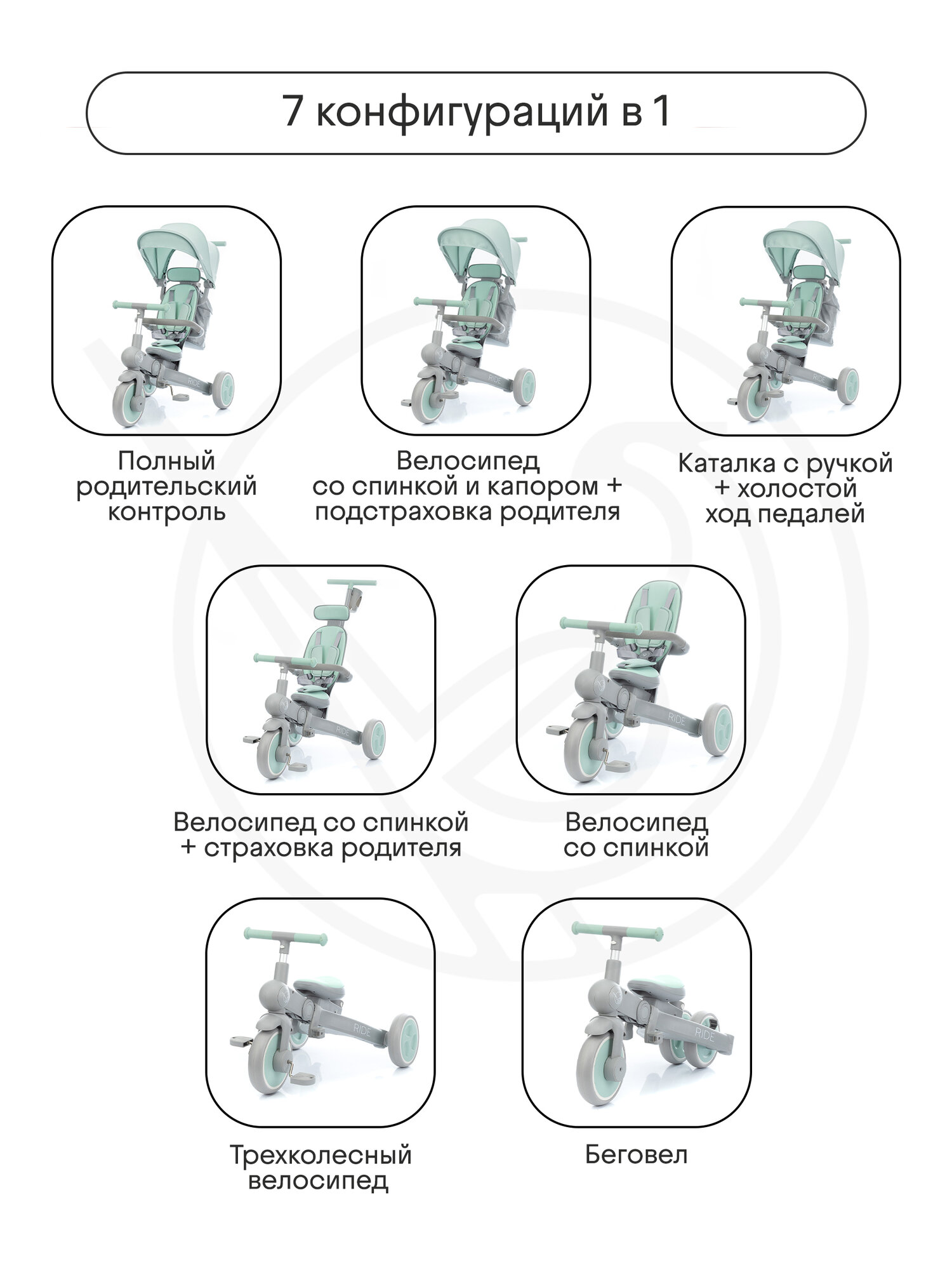 7 конфигураций в 1

Полный родительский контроль

Велосипед со спинкой и капором + подстраховка родителя

Каталка с ручкой + холостой ход педалей

Велосипед со спинкой + страховка родителя

Велосипед со спинкой

Трехколесный велосипед

Беговел