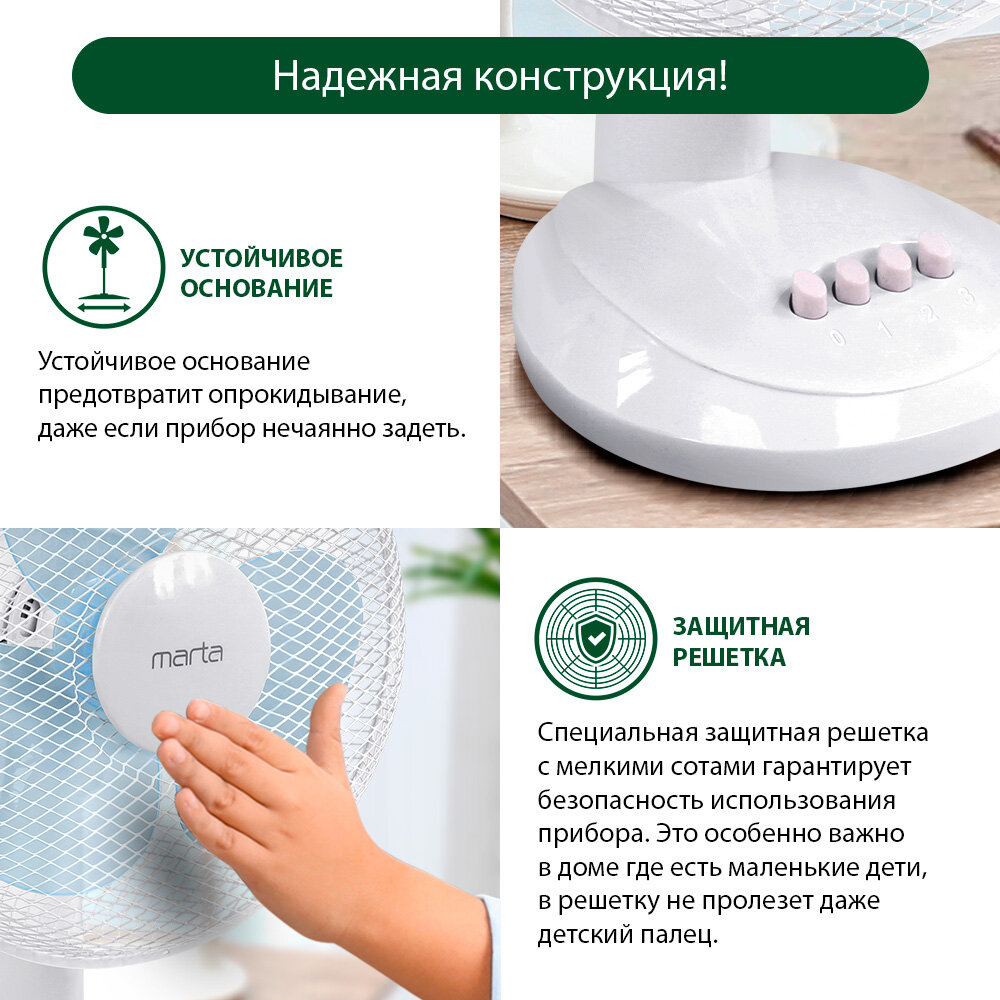 Надежная конструкция!

УСТОЙЧИВОЕ ОСНОВАНИЕ

Устойчивое основание предотвратит опрокидывание, даже если прибор нечаянно задеть.

0 1 2 3

marta

ЗАЩИТНАЯ РЕШЕТКА

Специальная защитная решетка с мелкими сотами гарантирует безопасность использования прибора. Это особенно важно в доме где есть маленькие дети, в решетку не пролезет даже детский палец.