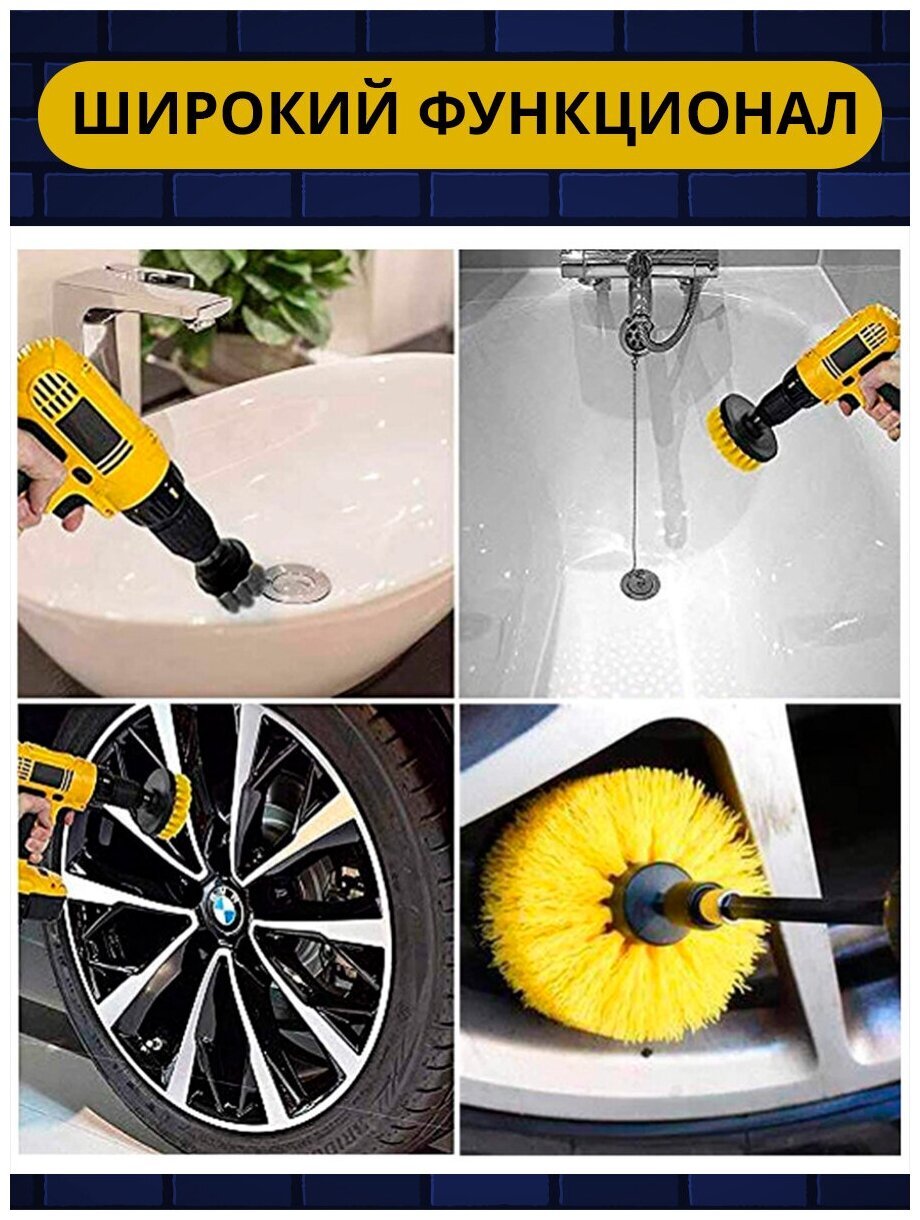 ШИРОКИЙ ФУНКЦИОНАЛ