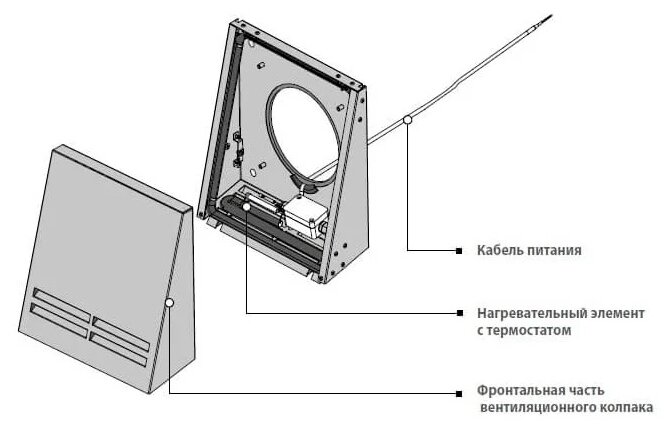 Кабель питания

Нагревательный элемент с термостатом

Фронтальная часть вентиляционного колпака