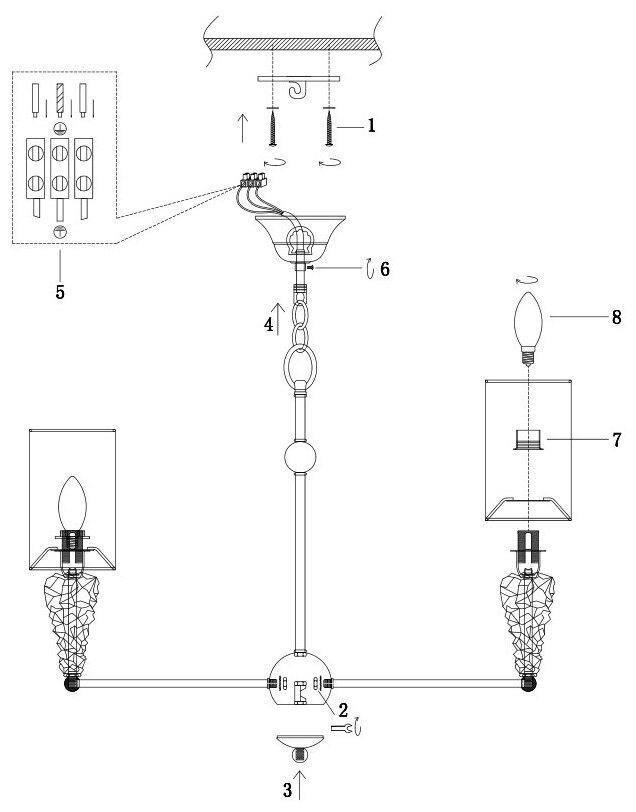 1
5
6
4
8
7
2
3