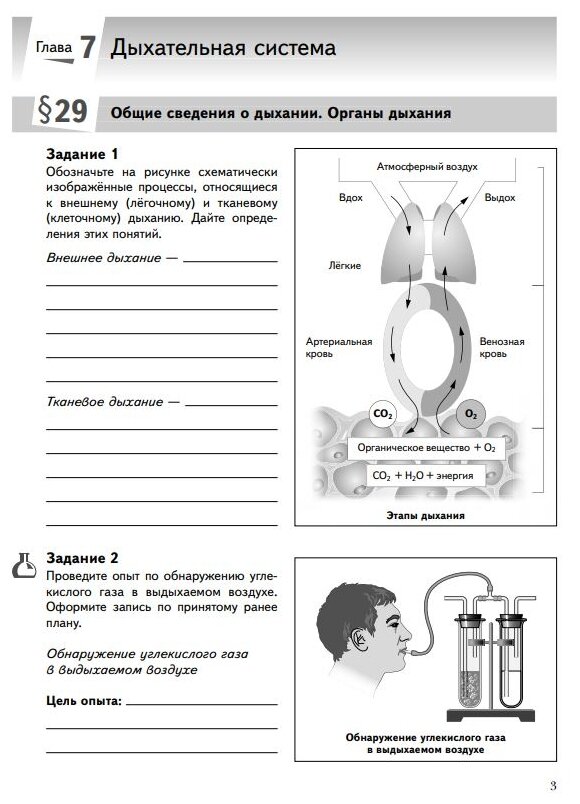 Глава 7 Дыхательная система

§29 Общие сведения о дыхании. Органы дыхания

Задание 1
Обозначьте на рисунке схематически изображённые процессы, относящиеся к внешнему (лёгочному) и тканевому (клеточному) дыханию. Дайте определения этих понятий.

Внешнее дыхание — 

Тканевое дыхание — 

Атмосферный воздух
Вдох
Выдох
Лёгкие
Артериальная кровь
Венозная кровь
$CO_2$
$O_2$
Органическое вещество + $O_2$
$CO_2$ + $H_2O$ + энергия
Этапы дыхания

Задание 2
Проведите опыт по обнаружению углекислого газа в выдыхаемом воздухе. Оформите запись по принятому ранее плану.

Обнаружение углекислого газа в выдыхаемом воздухе

Цель опыта:

Обнаружение углекислого газа в выдыхаемом воздухе

3