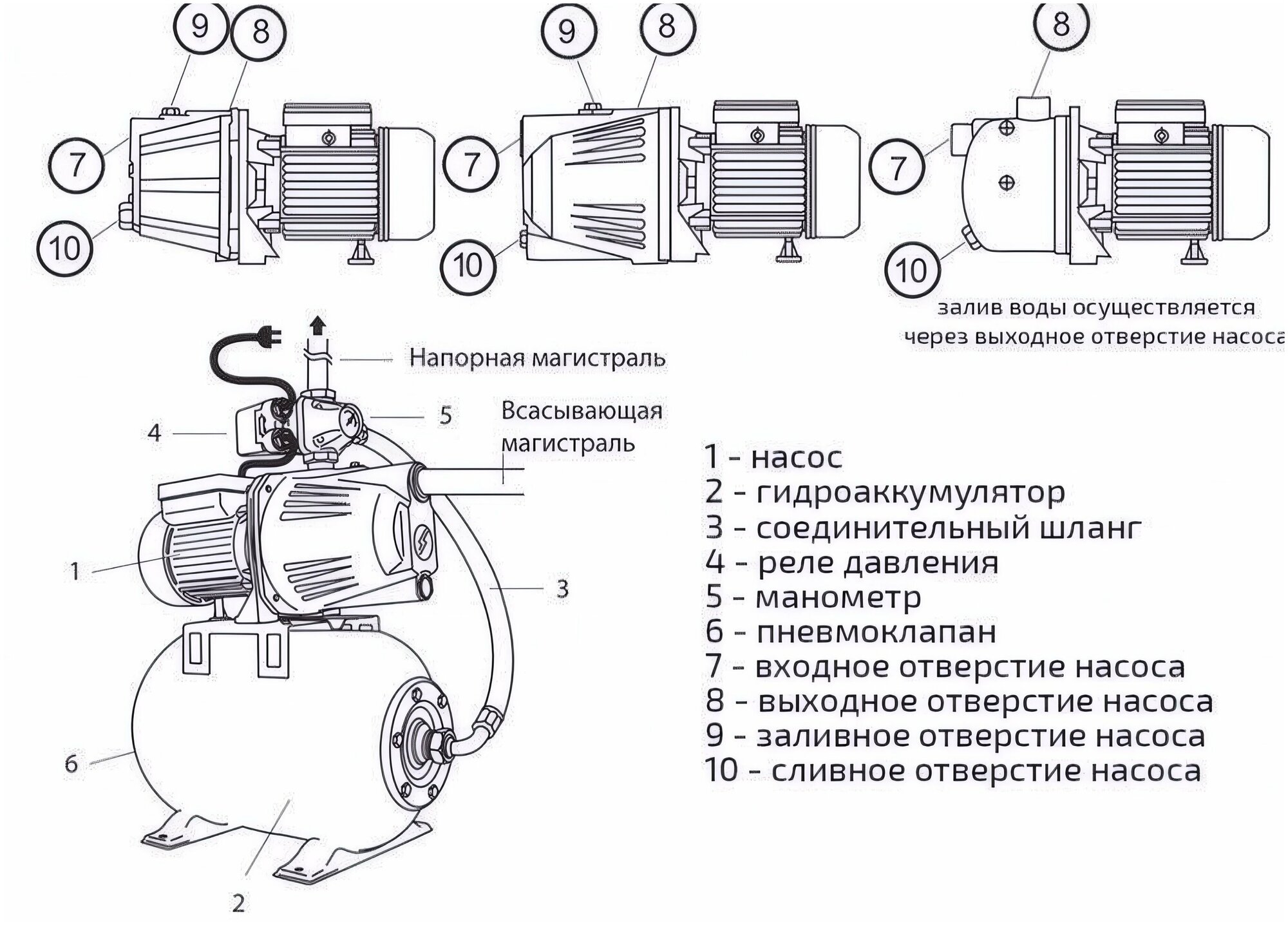 9
8
7
10

9
8
7
10

8
7
10

залив воды осуществляется через выходное отверстие насоса

Напорная магистраль

Всасывающая магистраль

4
5
1
3
6
2

1 - насос
2 - гидроаккумулятор
3 - соединительный шланг
4 - реле давления
5 - манометр
6 - пневмоклапан
7 - входное отверстие насоса
8 - выходное отверстие насоса
9 - заливное отверстие насоса
10 - сливное отверстие насоса