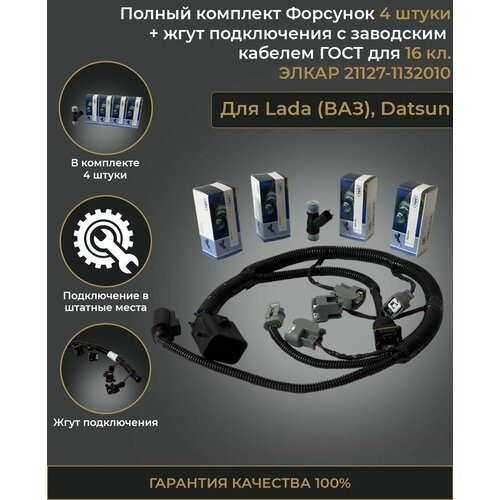 Полный комплект Форсунок 4 штуки + жгут подключения с заводским кабелем ГОСТ для 16 кл.
ЭЛКАР 21127-1132010

Для Lada (ВАЗ), Datsun

В комплекте 4 штуки

Подключение в штатные места

Жгут подключения

ГАРАНТИЯ КАЧЕСТВА 100%