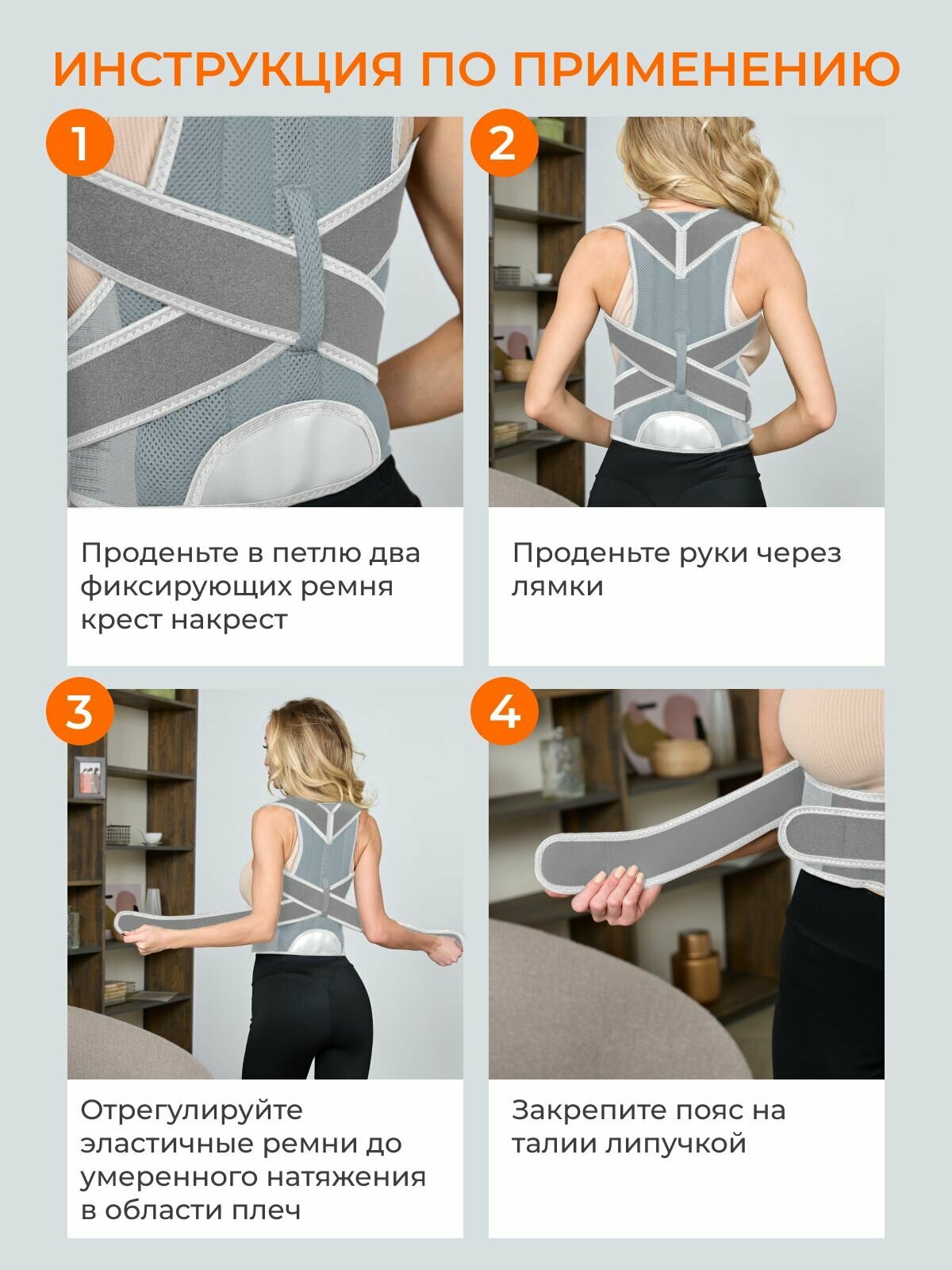 ИНСТРУКЦИЯ ПО ПРИМЕНЕНИЮ

1

Проденьте в петлю два фиксирующих ремня крест накрест

2

Проденьте руки через лямки

3

Отрегулируйте эластичные ремни до умеренного натяжения в области плеч

4

Закрепите пояс на талии липучкой