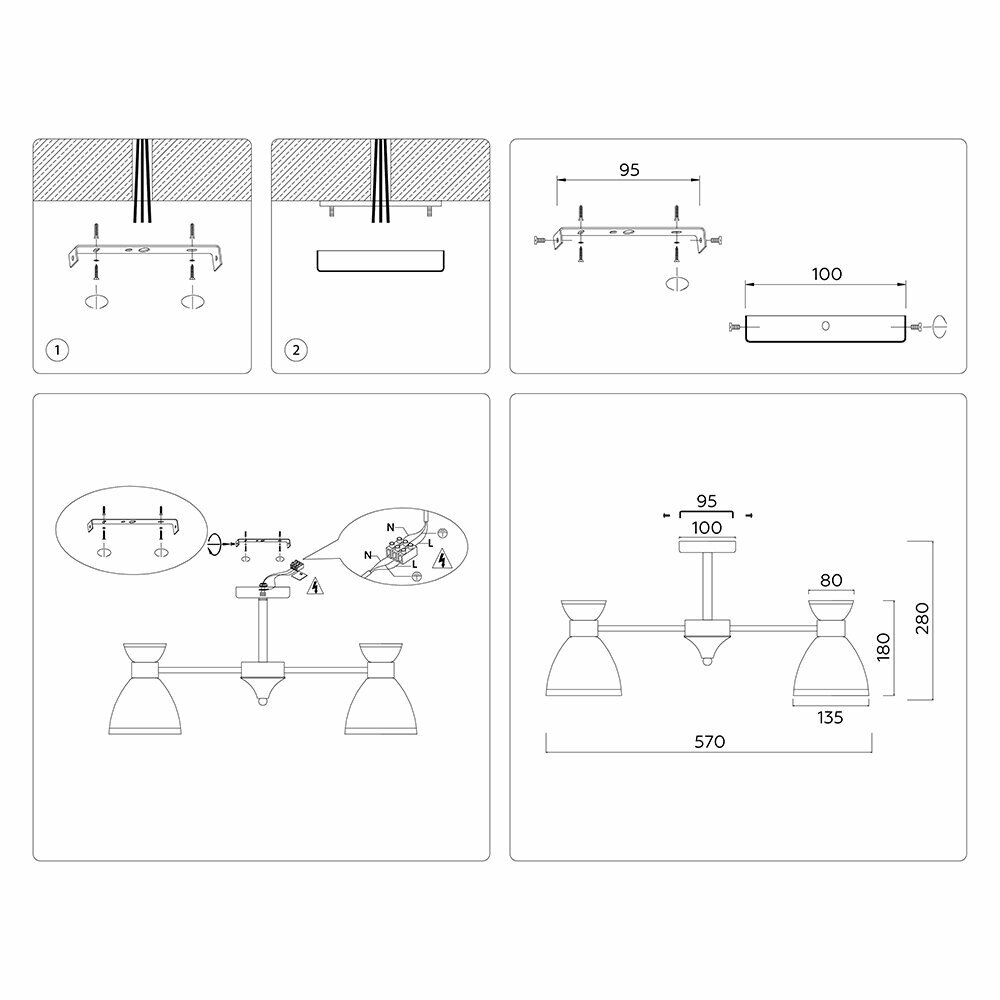 1

2

95

100

N
L
N
L

95
100
80
180
280
135
570