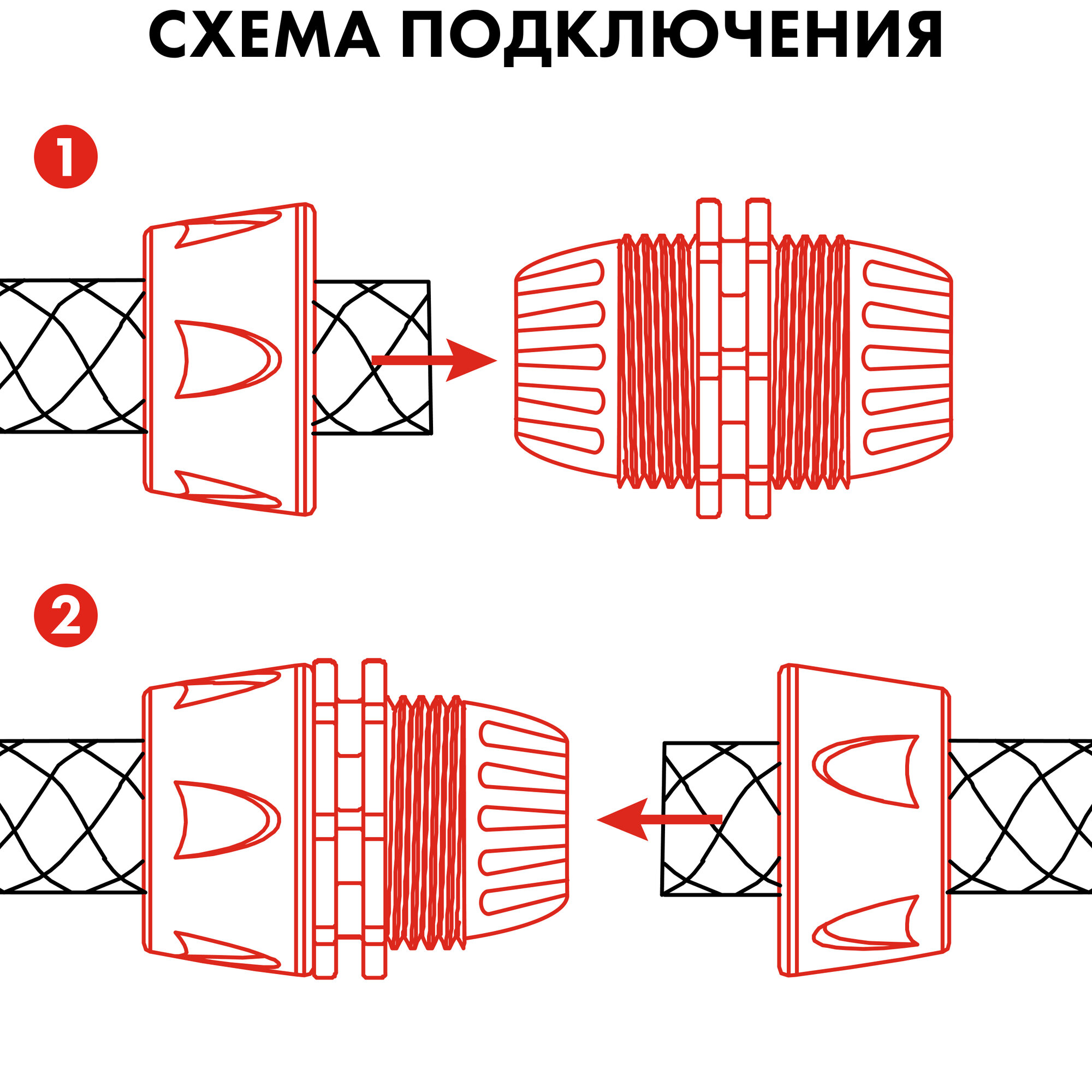 СХЕМА ПОДКЛЮЧЕНИЯ

1

2