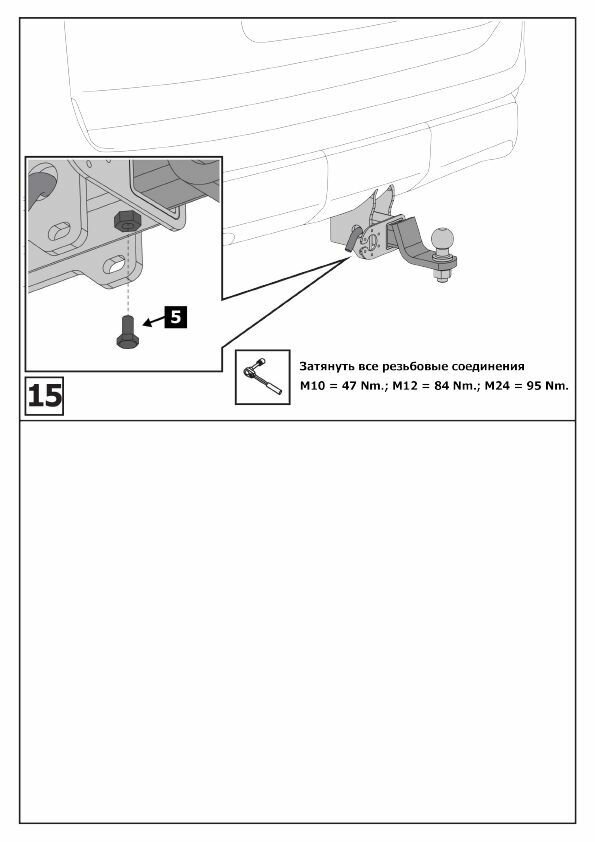 5

15

Затянуть все резьбовые соединения
M10 = 47 Nm.; M12 = 84 Nm.; M24 = 95 Nm.