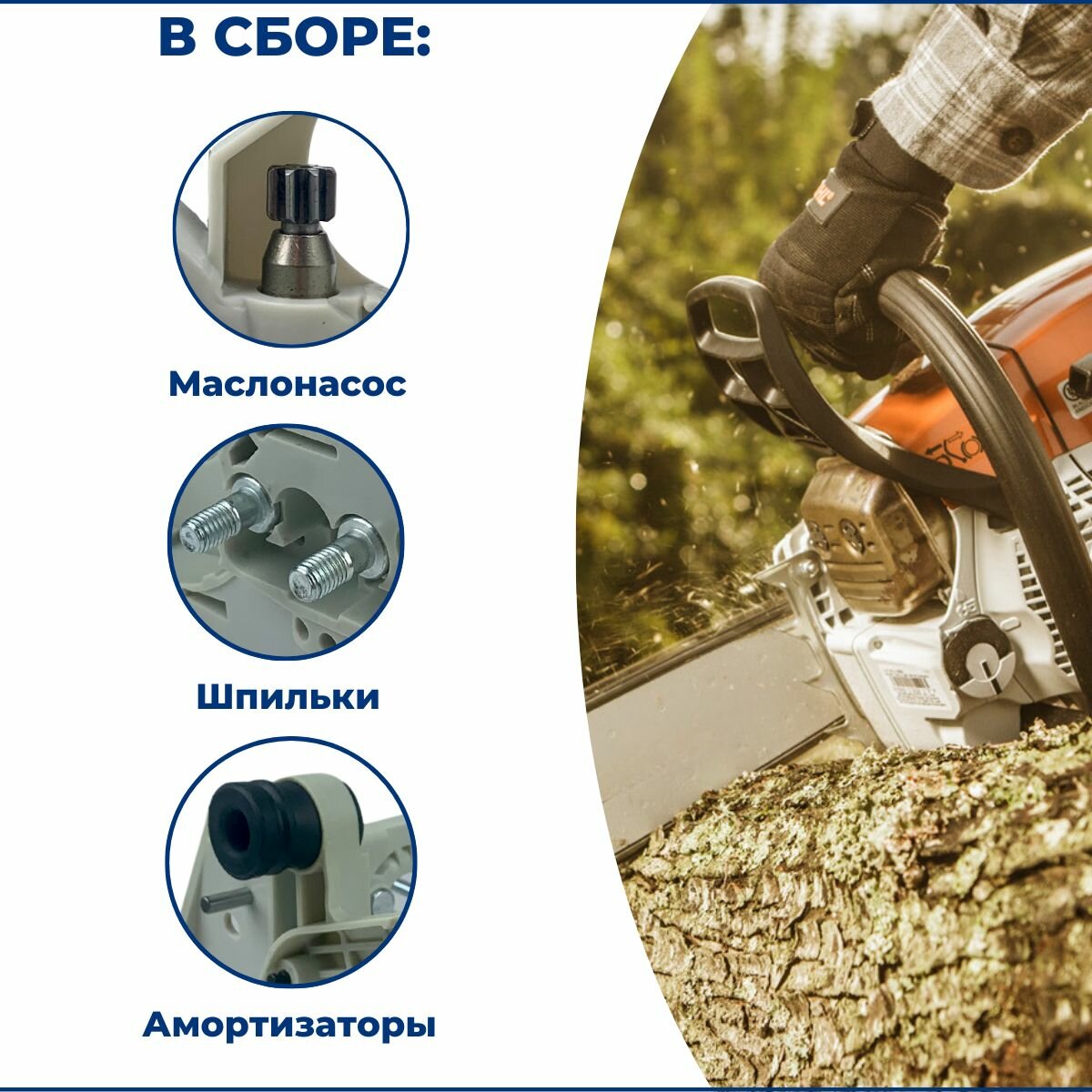 В СБОРЕ:

Маслонасос

Шпильки

Амортизаторы