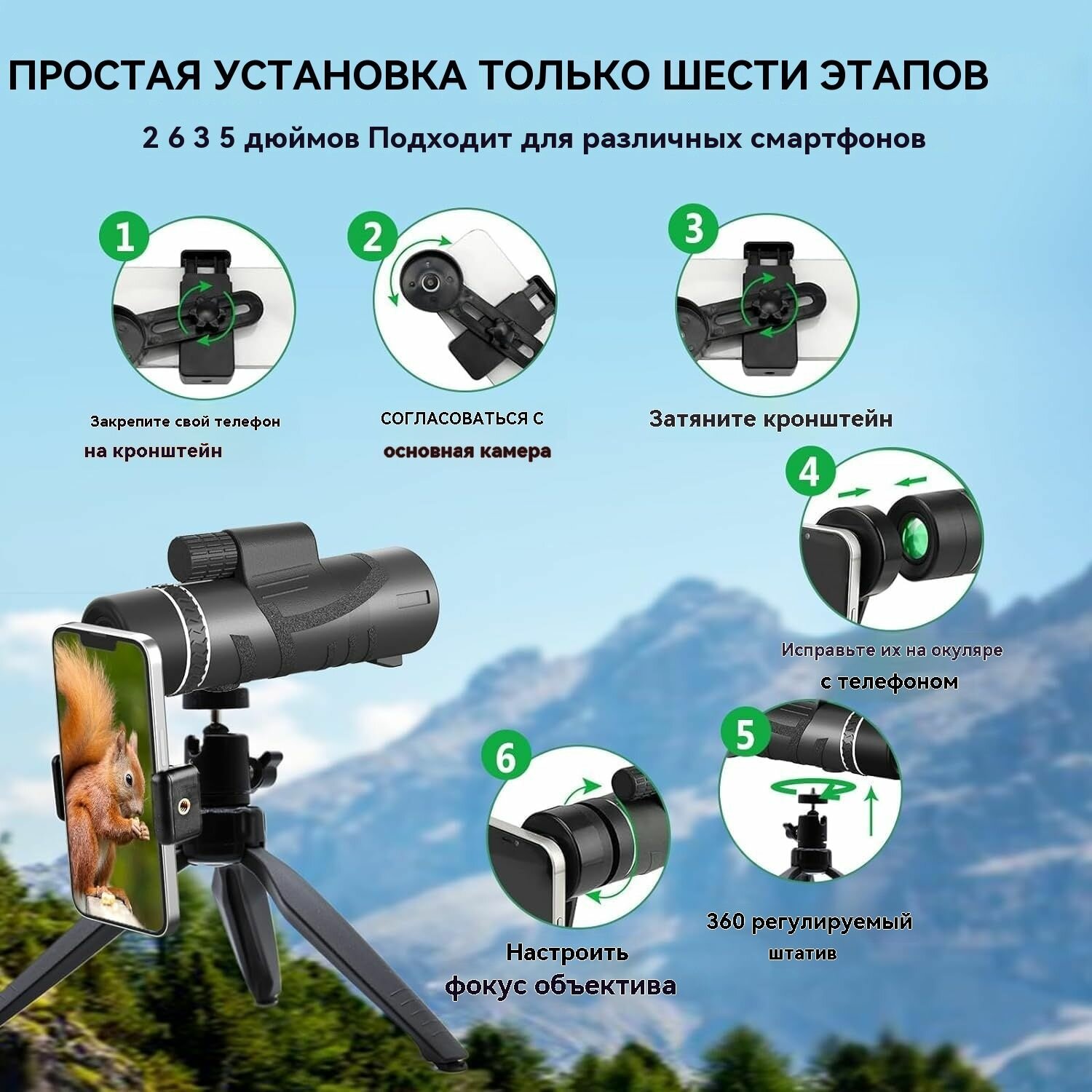 ПРОСТАЯ УСТАНОВКА ТОЛЬКО ШЕСТИ ЭТАПОВ

2 6 3 5 дюймов Подходит для различных смартфонов

1

Закрепите свой телефон на кронштейн

2

СОГЛАСОВАТЬСЯ С основная камера

3

Затяните кронштейн

4

Исправьте их на окуляре с телефоном

5

360 регулируемый штатив

6

Настроить фокус объектива