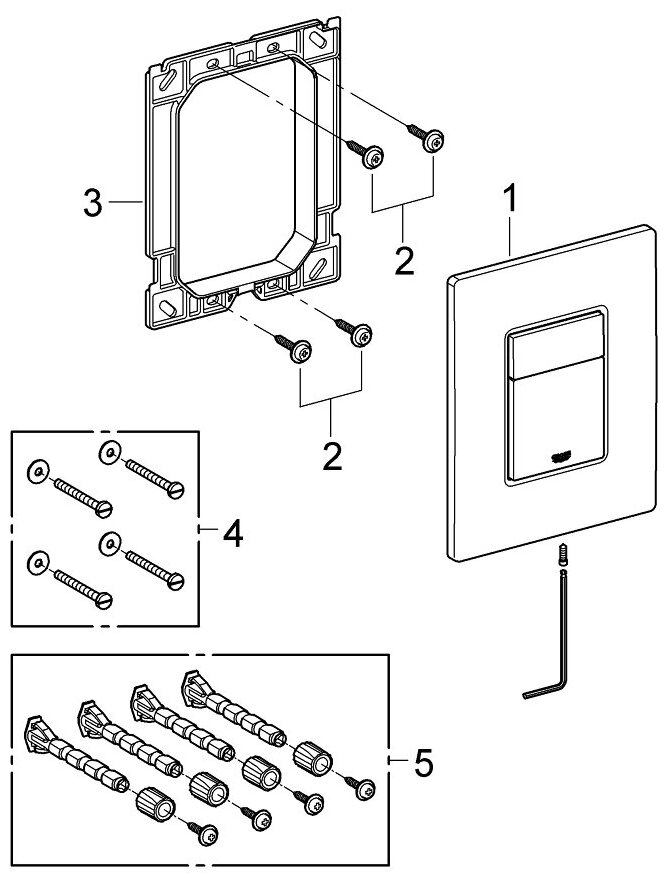 3
2
1
2
4
5