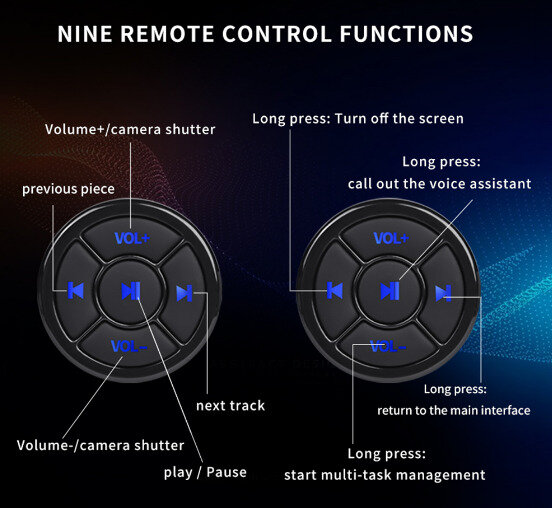 NINE REMOTE CONTROL FUNCTIONS

Volume+/camera shutter

previous piece

VOL+

VOL-

next track

Volume-/camera shutter

play / Pause

Long press: Turn off the screen

Long press: call out the voice assistant

VOL+

VOL-

Long press: return to the main interface

Long press: start multi-task management