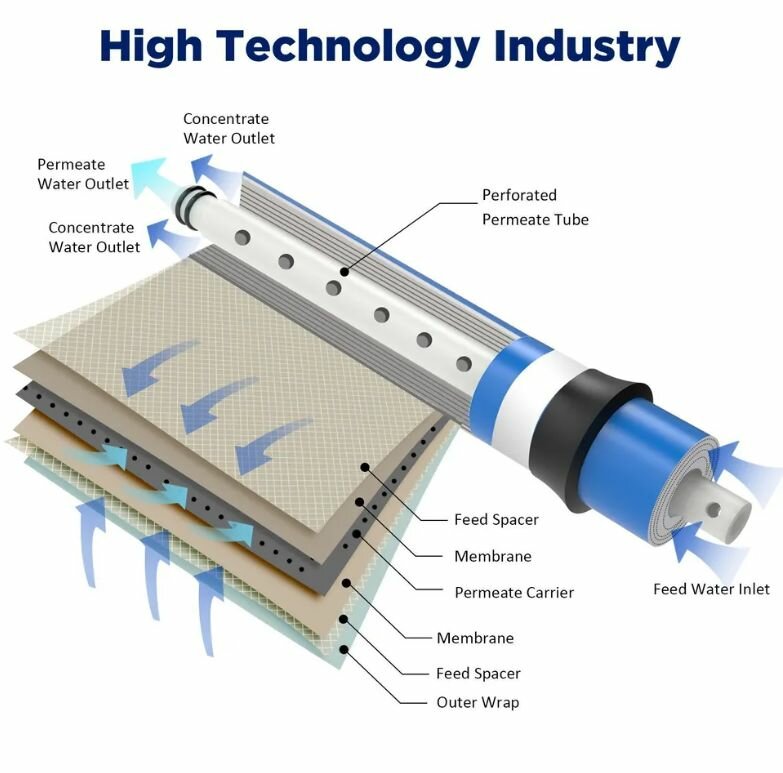 High Technology Industry

Concentrate Water Outlet

Permeate Water Outlet

Concentrate Water Outlet

Perforated Permeate Tube

Feed Spacer

Membrane

Permeate Carrier

Membrane

Feed Spacer

Outer Wrap

Feed Water Inlet