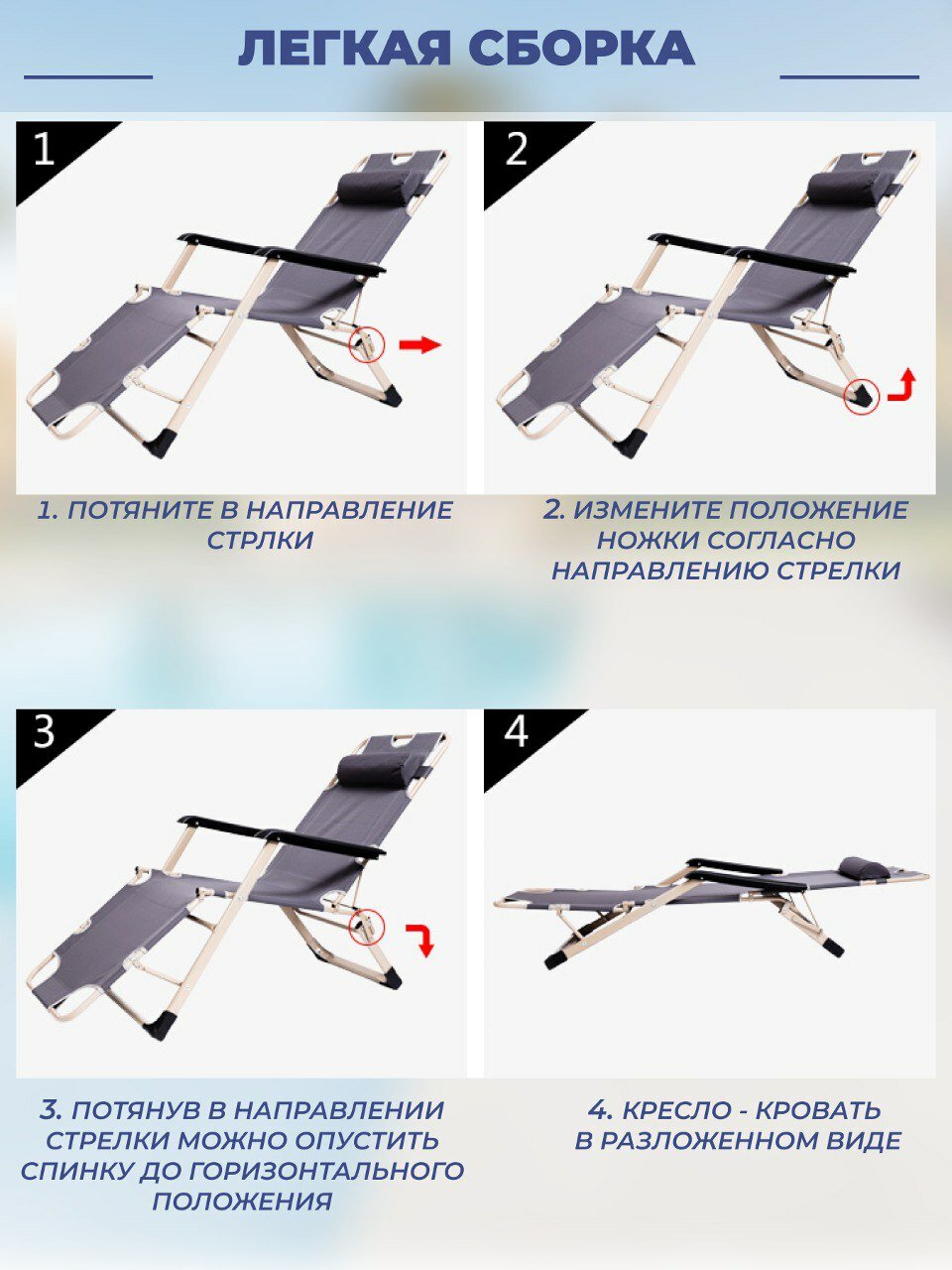 ЛЕГКАЯ СБОРКА

1

2

1. ПОТЯНИТЕ В НАПРАВЛЕНИЕ СТРЛКИ

2. ИЗМЕНИТЕ ПОЛОЖЕНИЕ НОЖКИ СОГЛАСНО НАПРАВЛЕНИЮ СТРЕЛКИ

3

4

3. ПОТЯНУВ В НАПРАВЛЕНИИ СТРЕЛКИ МОЖНО ОПУСТИТЬ СПИНКУ ДО ГОРИЗОНТАЛЬНОГО ПОЛОЖЕНИЯ

4. КРЕСЛО - КРОВАТЬ В РАЗЛОЖЕННОМ ВИДЕ