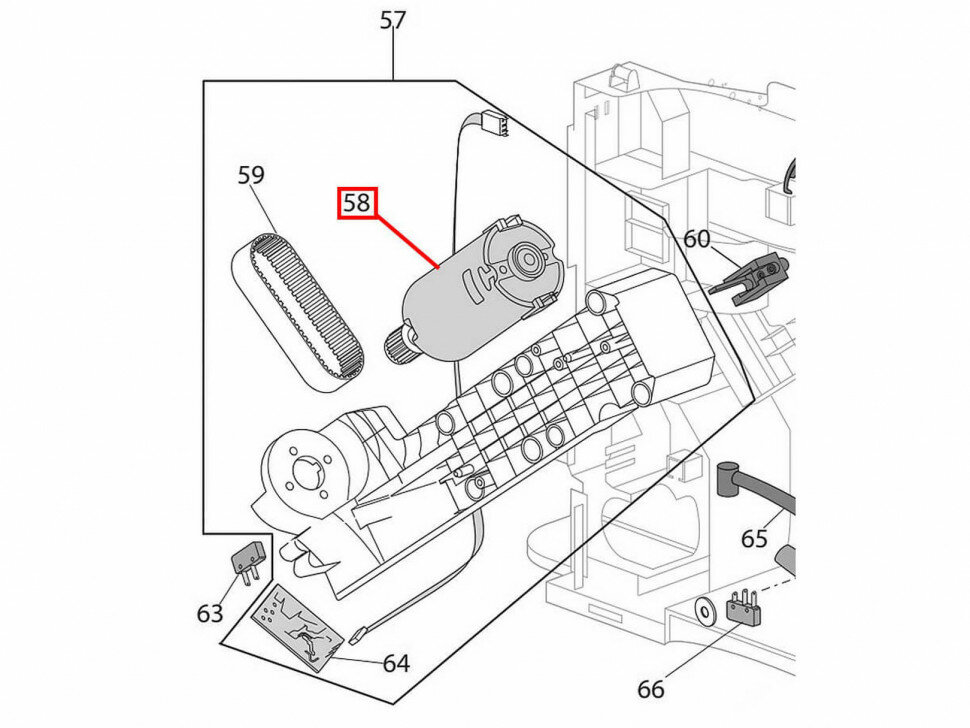 57
59
58
60
65
63
64
66