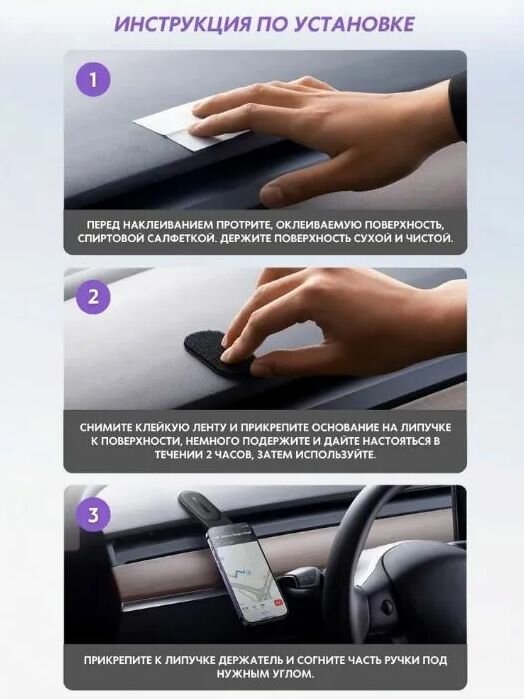 ИНСТРУКЦИЯ ПО УСТАНОВКЕ

1

ПЕРЕД НАКЛЕИВАНИЕМ ПРОТРИТЕ, ОКЛЕИВАЕМУЮ ПОВЕРХНОСТЬ, СПИРТОВОЙ САЛФЕТКОЙ. ДЕРЖИТЕ ПОВЕРХНОСТЬ СУХОЙ И ЧИСТОЙ.

2

СНИМИТЕ КЛЕЙКУЮ ЛЕНТУ И ПРИКРЕПИТЕ ОСНОВАНИЕ НА ЛИПУЧКЕ К ПОВЕРХНОСТИ, НЕМНОГО ПОДЕРЖИТЕ И ДАЙТЕ НАСТОЯТЬСЯ В ТЕЧЕНИИ 2 ЧАСОВ, ЗАТЕМ ИСПОЛЬЗУЙТЕ.

3

ПРИКРЕПИТЕ К ЛИПУЧКЕ ДЕРЖАТЕЛЬ И СОГНИТЕ ЧАСТЬ РУЧКИ ПОД НУЖНЫМ УГЛОМ.