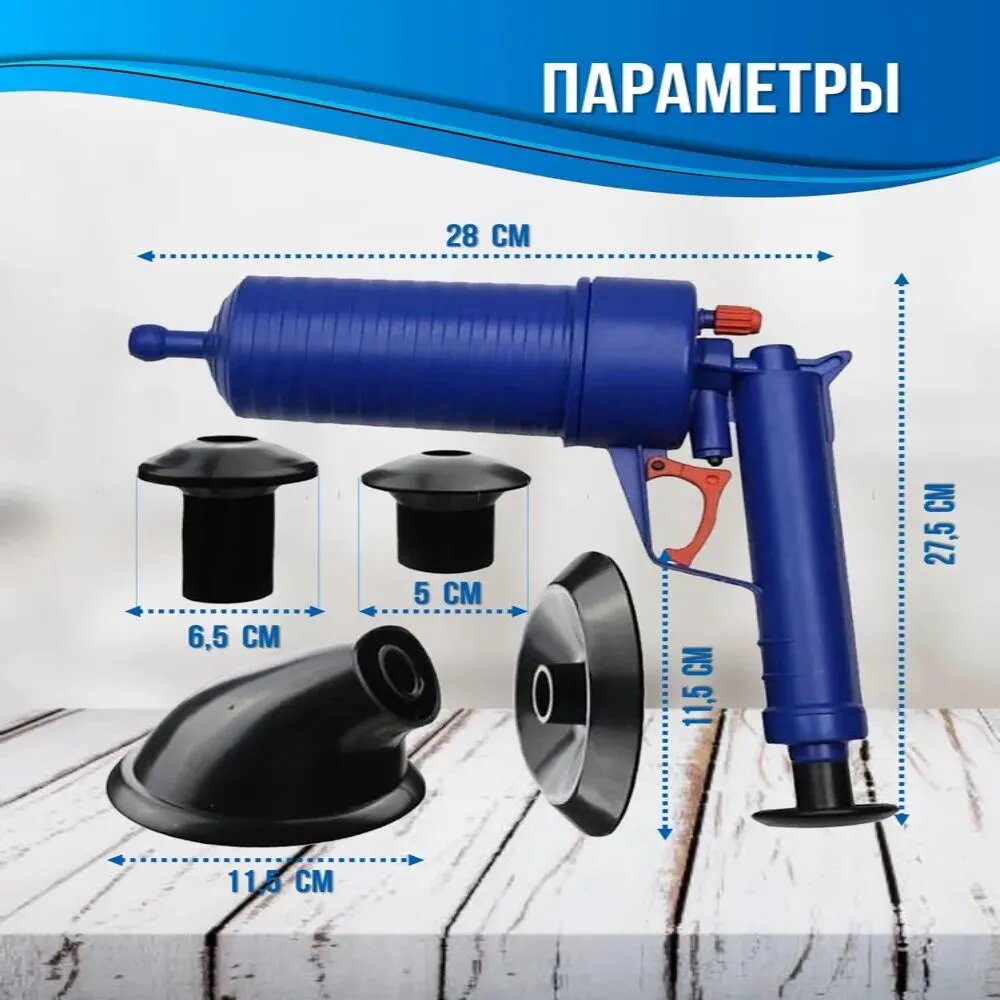 ПАРАМЕТРЫ

28 СМ

27,5 СМ

6,5 СМ

5 СМ

11,5 СМ

11,5 СМ