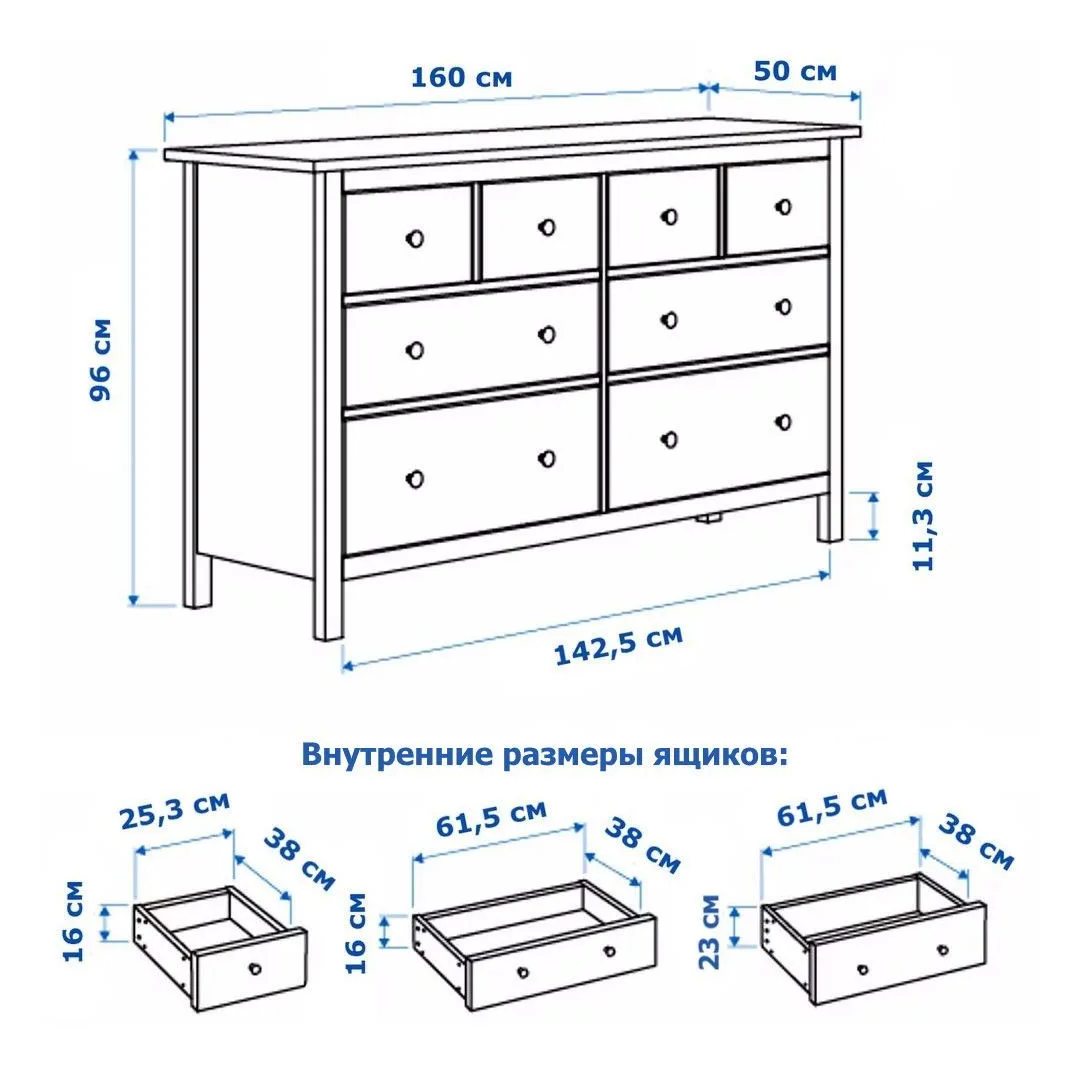 160 см
50 см
96 см
11,3 см
142,5 см

Внутренние размеры ящиков:

25,3 см
38 см
16 см

61,5 см
38 см
16 см

61,5 см
38 см
23 см