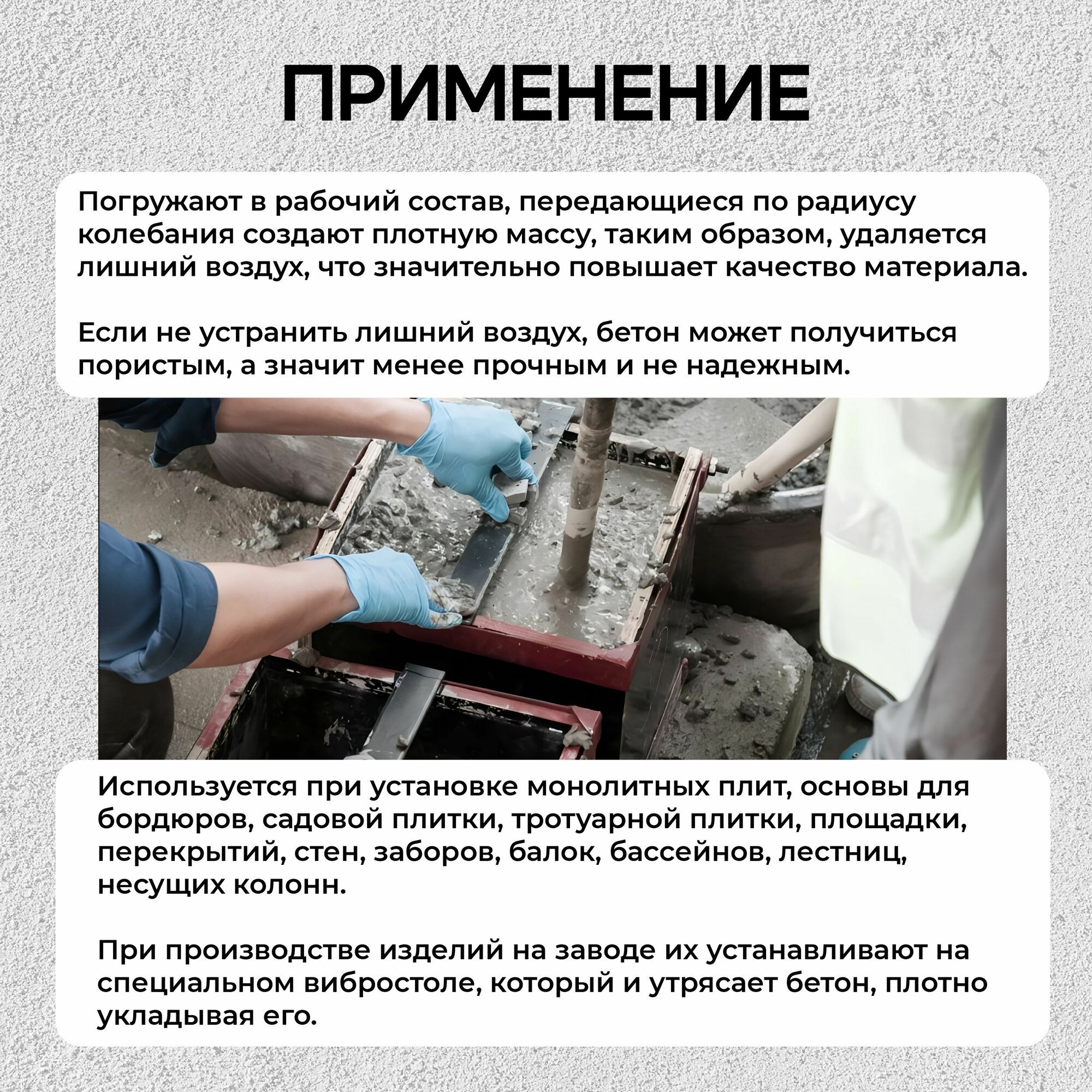 ПРИМЕНЕНИЕ

Погружают в рабочий состав, передающиеся по радиусу колебания создают плотную массу, таким образом, удаляется лишний воздух, что значительно повышает качество материала.

Если не устранить лишний воздух, бетон может получиться пористым, а значит менее прочным и не надежным.

Используется при установке монолитных плит, основы для бордюров, садовой плитки, тротуарной плитки, площадки, перекрытий, стен, заборов, балок, бассейнов, лестниц, несущих колонн.

При производстве изделий на заводе их устанавливают на специальном вибростоле, который и утрясает бетон, плотно укладывая его.