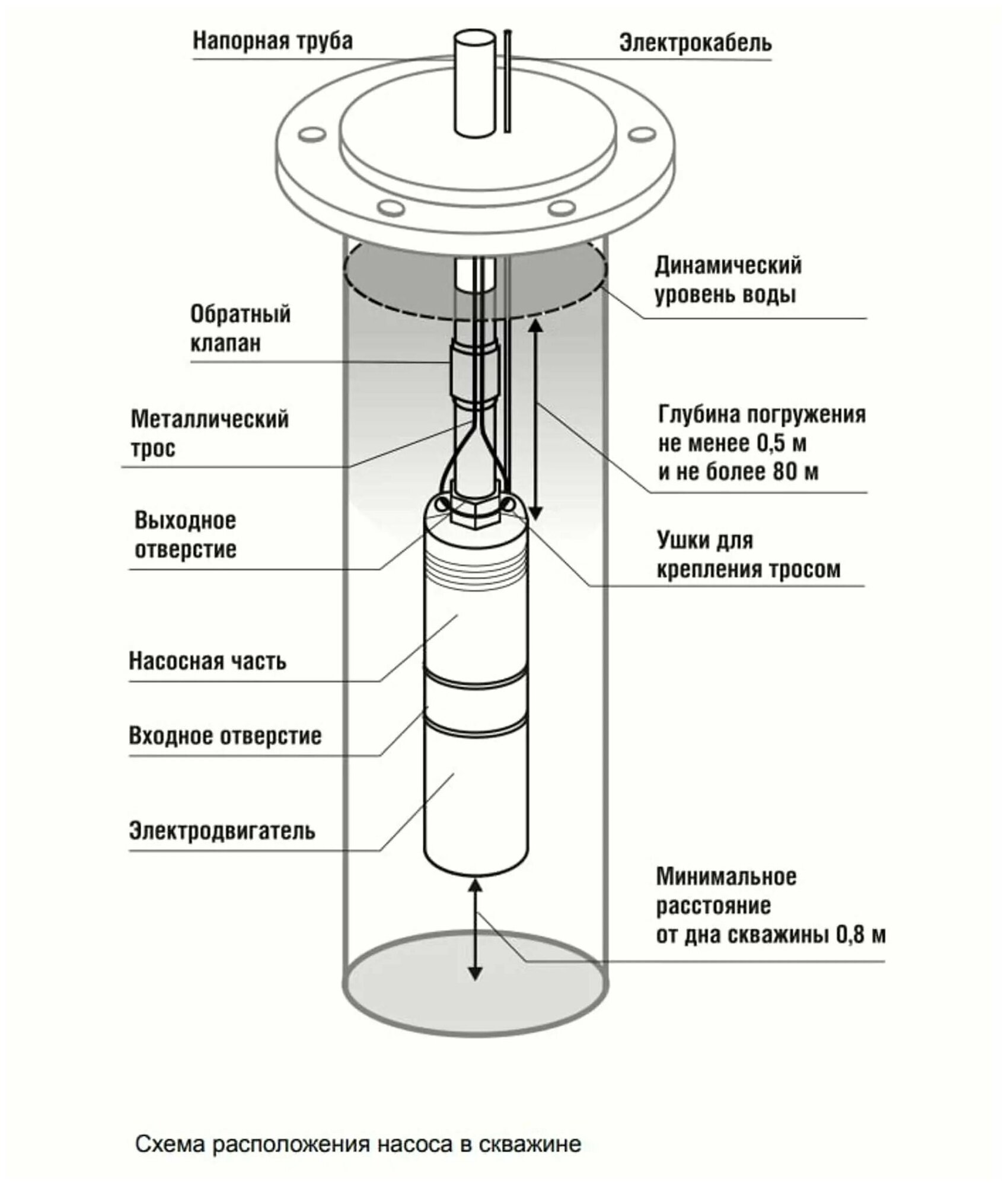 Напорная труба

Электрокабель

Динамический уровень воды

Обратный клапан

Металлический трос

Глубина погружения не менее 0,5 м и не более 80 м

Выходное отверстие

Ушки для крепления тросом

Насосная часть

Входное отверстие

Электродвигатель

Минимальное расстояние от дна скважины 0,8 м

Схема расположения насоса в скважине