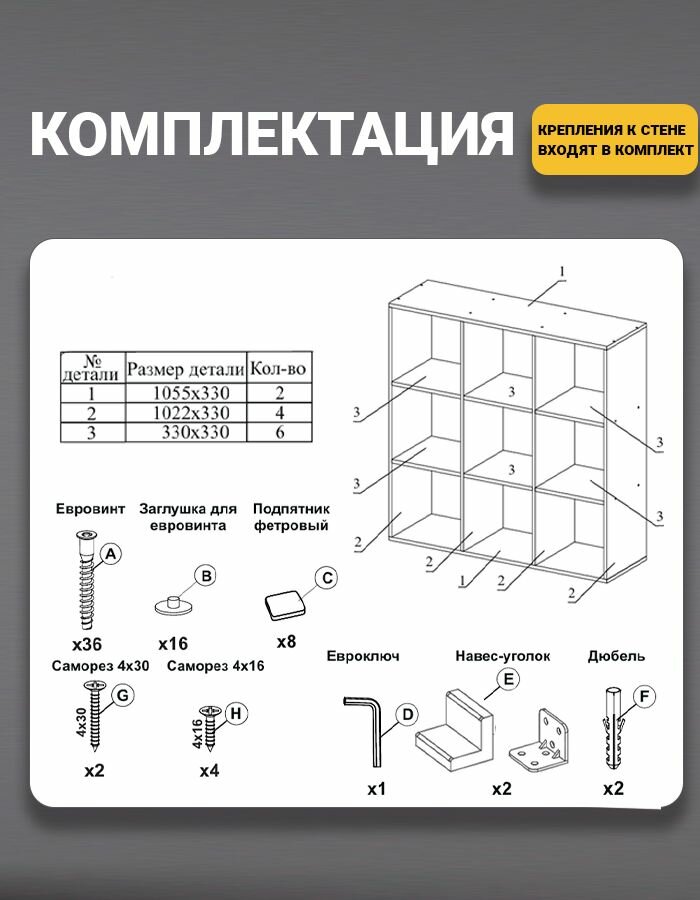 КОМПЛЕКТАЦИЯ

КРЕПЛЕНИЯ К СТЕНЕ ВХОДЯТ В КОМПЛЕКТ

| № детали | Размер детали | Кол-во |
|---|---|---|
| 1 | 1055x330 | 2 |
| 2 | 1022x330 | 4 |
| 3 | 330x330 | 6 |

1
3
3
3
3
3
3
2
2
1
2
2

Евровинт
A
x36

Заглушка для евровинта
B
x16

Подпятник фетровый
C
x8

Саморез 4x30
G
4x30
x2

Саморез 4x16
H
4x16
x4

Евроключ
D
x1

Навес-уголок
E
x2

Дюбель
F
x2