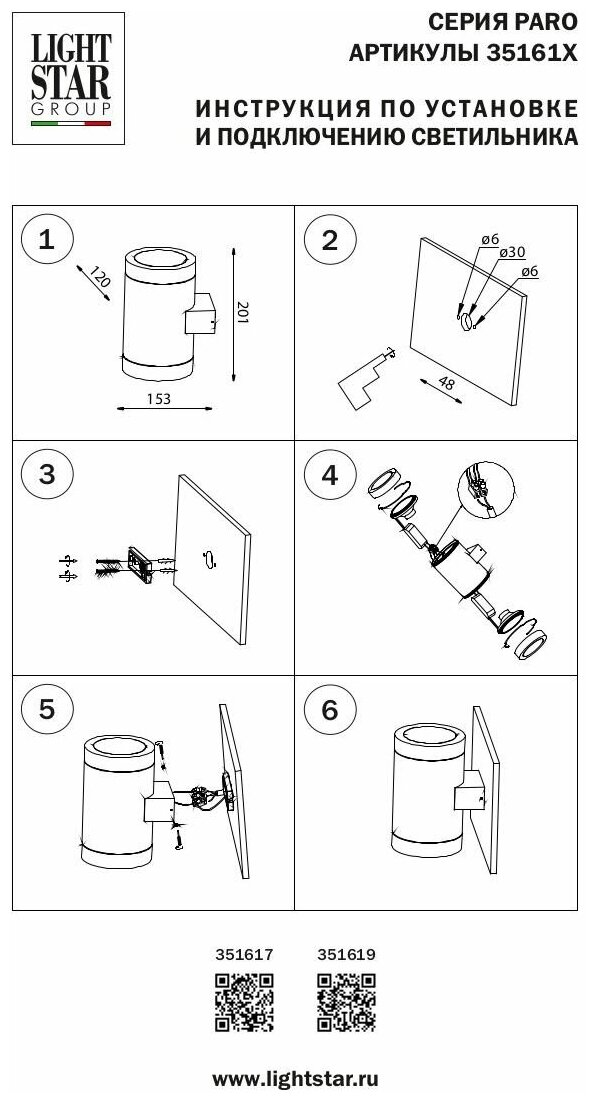 LIGHT STAR GROUP

СЕРИЯ PARO
АРТИКУЛЫ 35161X

ИНСТРУКЦИЯ ПО УСТАНОВКЕ
И ПОДКЛЮЧЕНИЮ СВЕТИЛЬНИКА

1

120

201

153

2

ø6

ø30

ø6

48

3

4

5

6

351617

351619

www.lightstar.ru