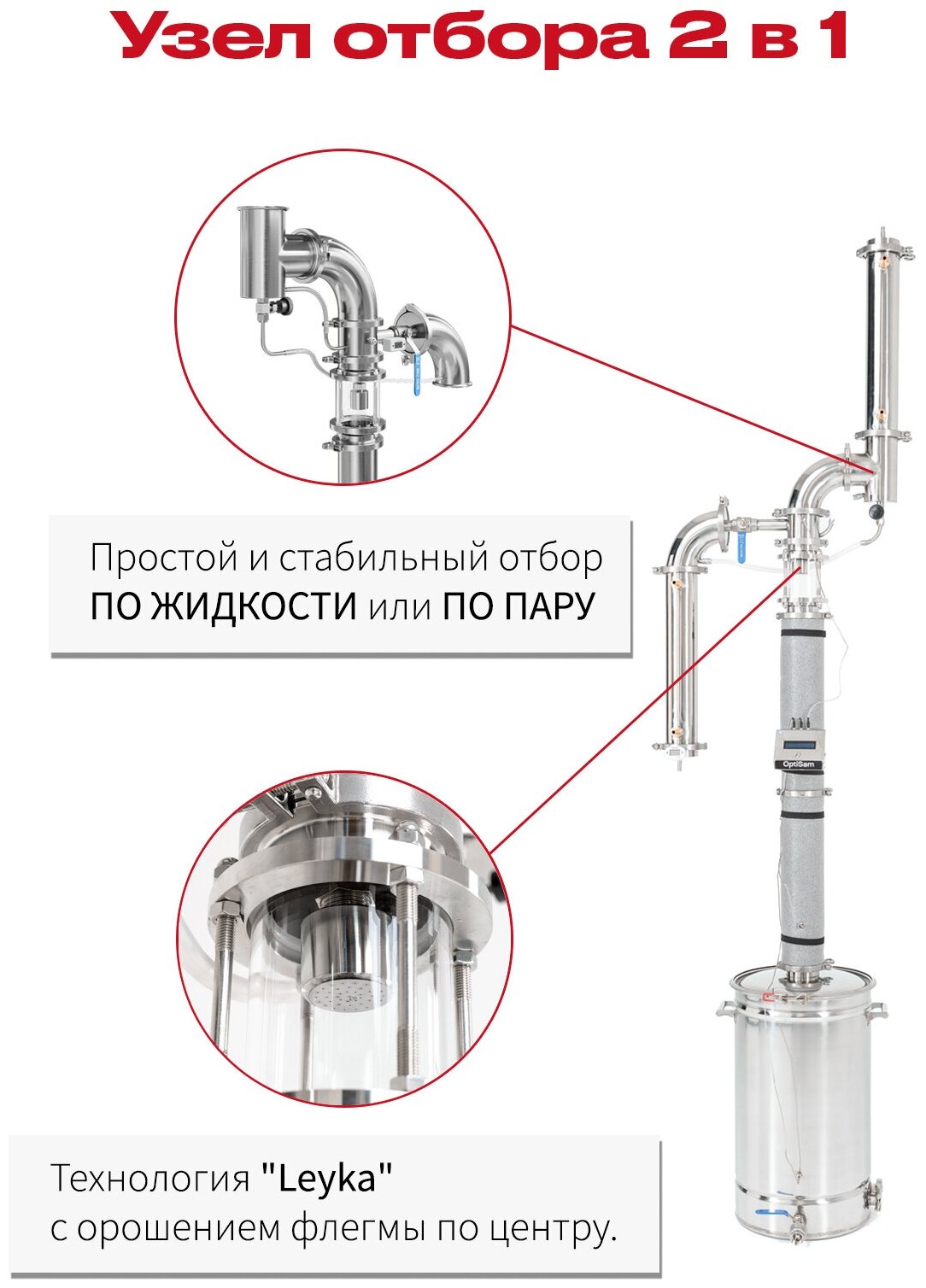 Узел отбора 2 в 1

Простой и стабильный отбор
ПО ЖИДКОСТИ или ПО ПАРУ

OptiSam

Технология "Leyka"
с орошением флегмы по центру.