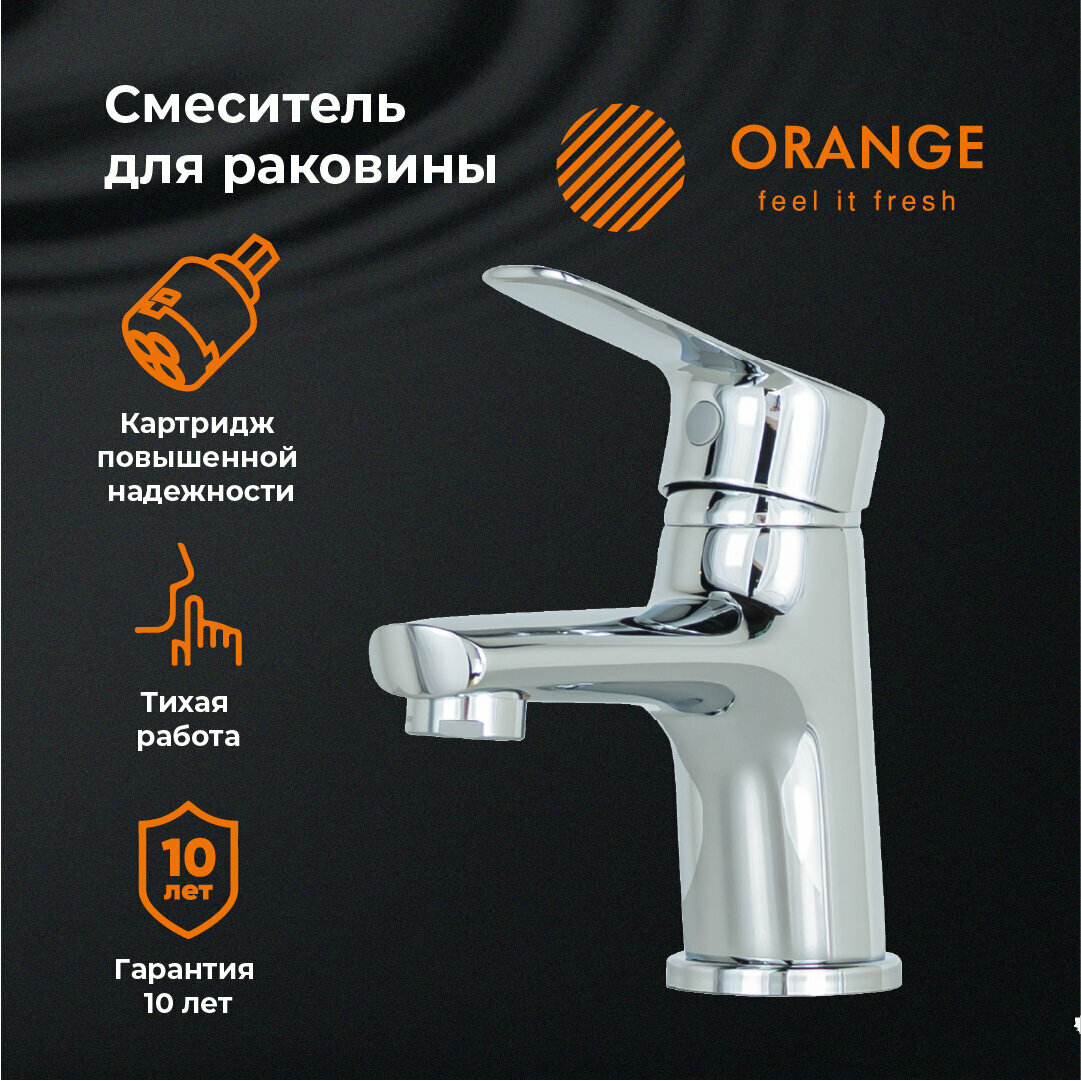 Смеситель для раковины

ORANGE
feel it fresh

Картридж повышенной надежности

Тихая работа

10 лет

Гарантия 10 лет