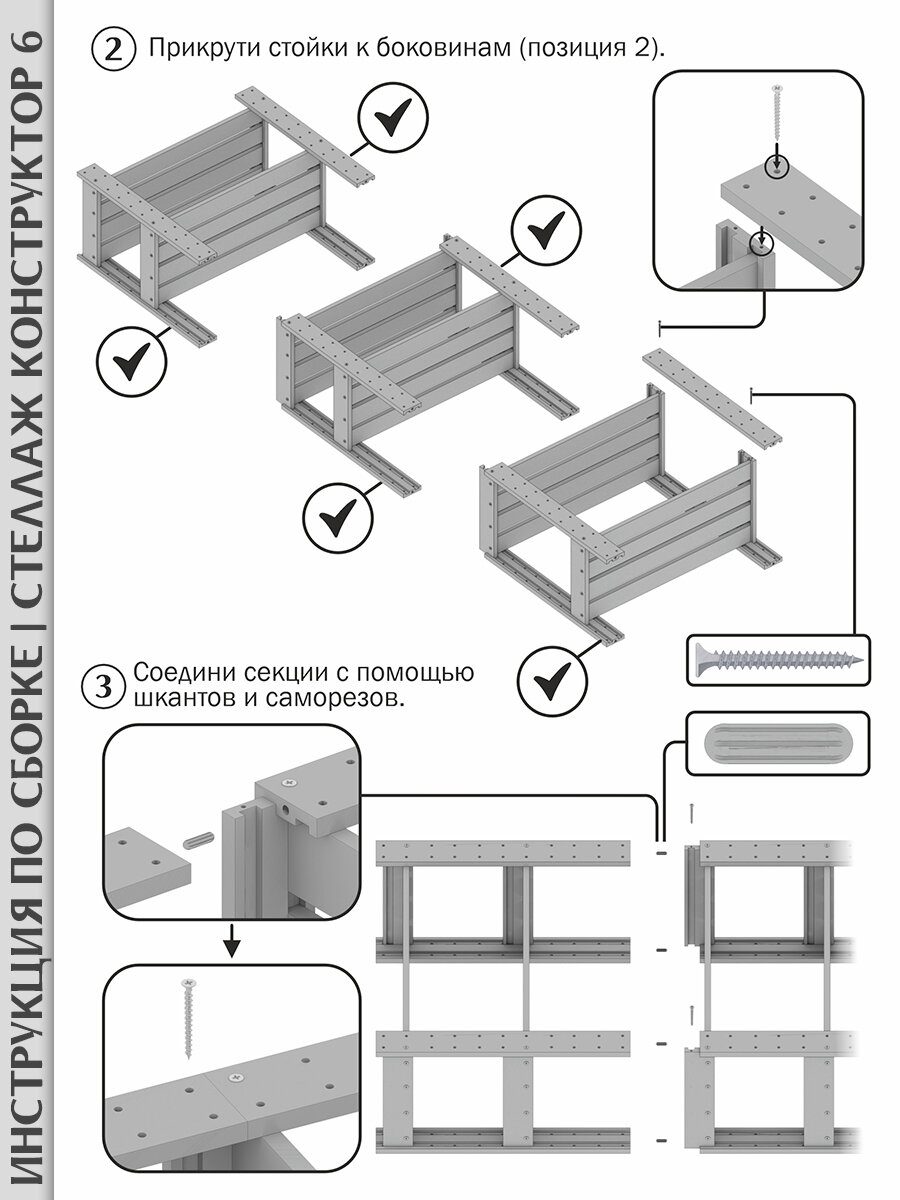 ИНСТРУКЦИЯ ПО СБОРКЕ | СТЕЛЛАЖ КОНСТРУКТОР 6

2 Прикрути стойки к боковинам (позиция 2).

3 Соедини секции с помощью шкантов и саморезов.