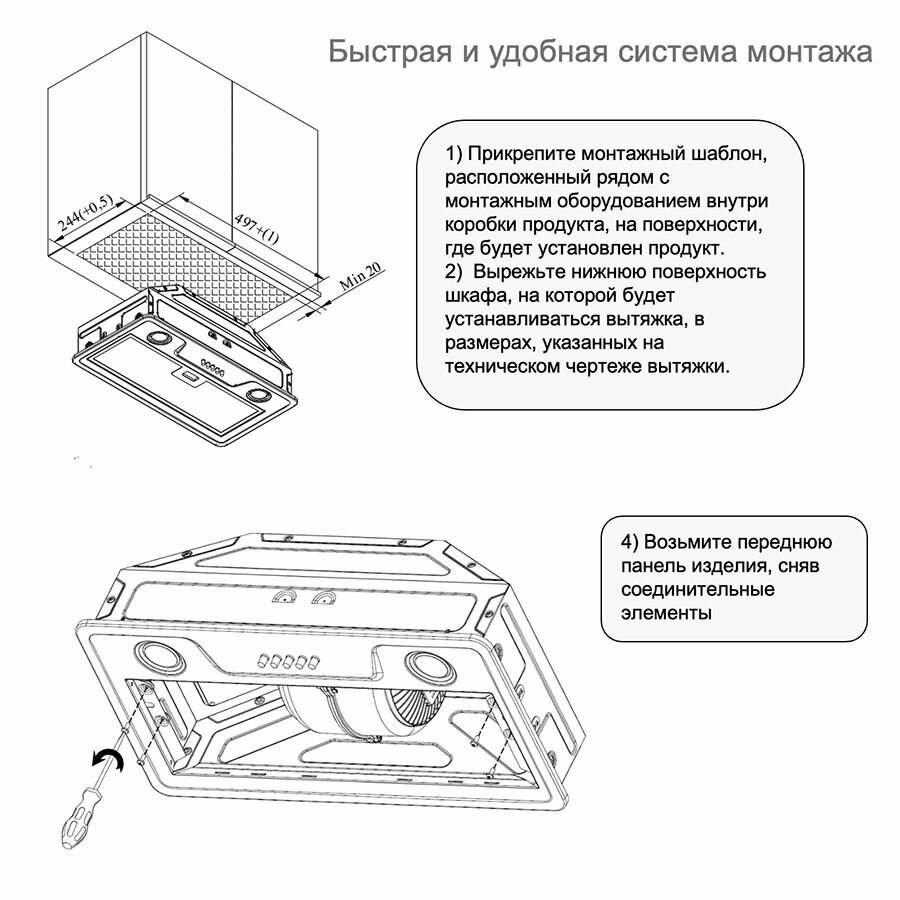 Быстрая и удобная система монтажа

244(+0.5)

497+(1)

Min 20

1) Прикрепите монтажный шаблон, расположенный рядом с монтажным оборудованием внутри коробки продукта, на поверхности, где будет установлен продукт.
2) Вырежьте нижнюю поверхность шкафа, на которой будет устанавливаться вытяжка, в размерах, указанных на техническом чертеже вытяжки.

4) Возьмите переднюю панель изделия, сняв соединительные элементы