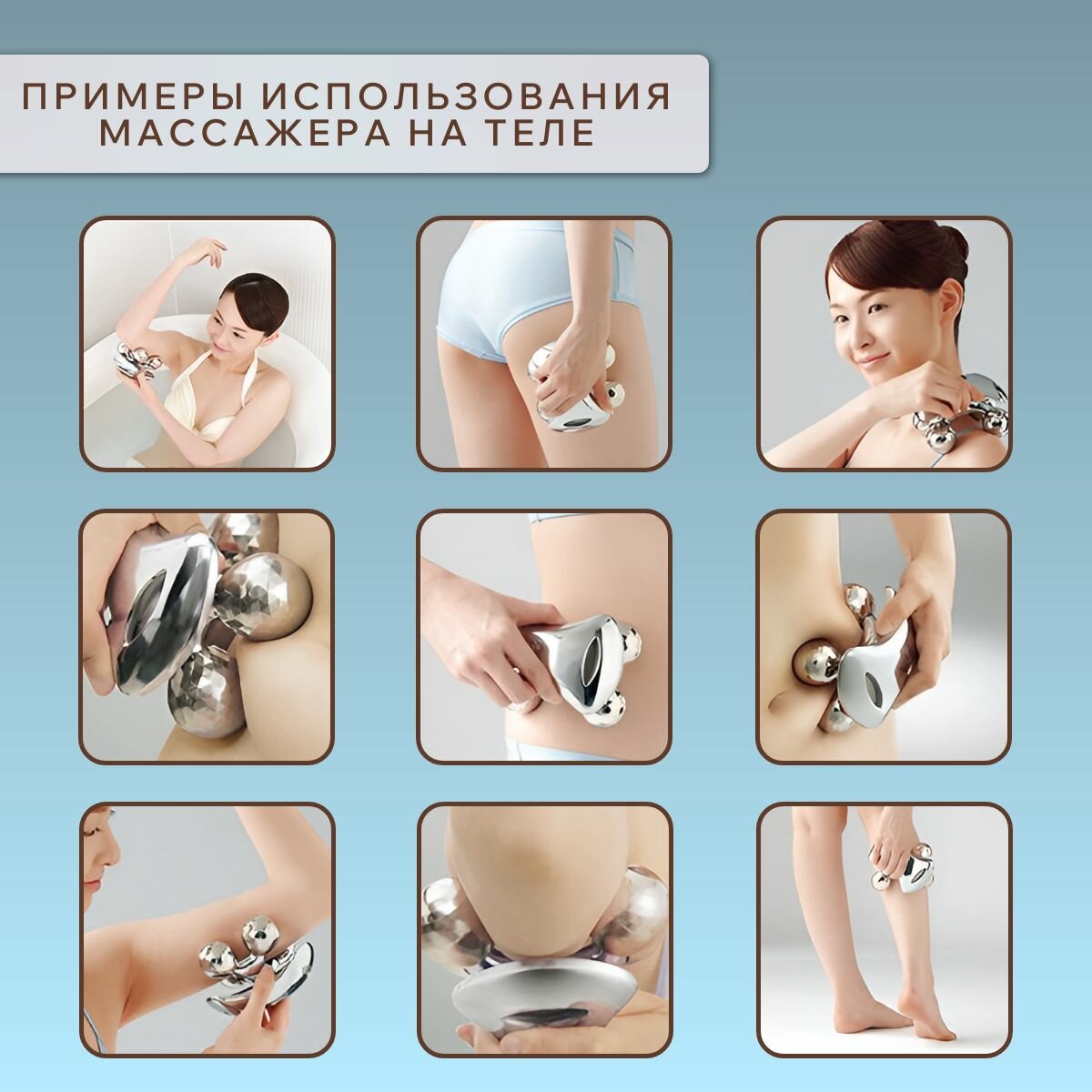 ПРИМЕРЫ ИСПОЛЬЗОВАНИЯ МАССАЖЕРА НА ТЕЛЕ