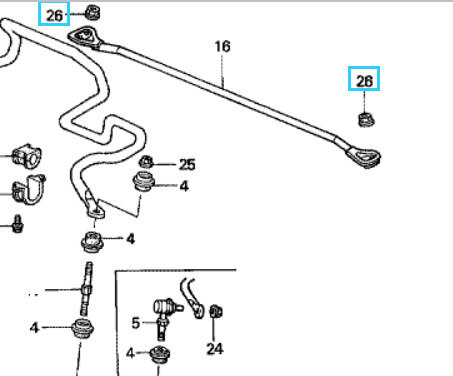 26
16
26
25
4
4
4
5
24
4