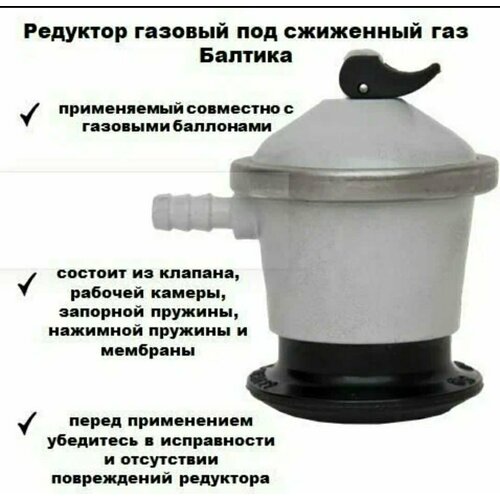 Редуктор газовый под сжиженный газ Балтика

✓ применяемый совместно с газовыми баллонами

✓ состоит из клапана, рабочей камеры, запорной пружины, нажимной пружины и мембраны

✓ перед применением убедитесь в исправности и отсутствии повреждений редуктора