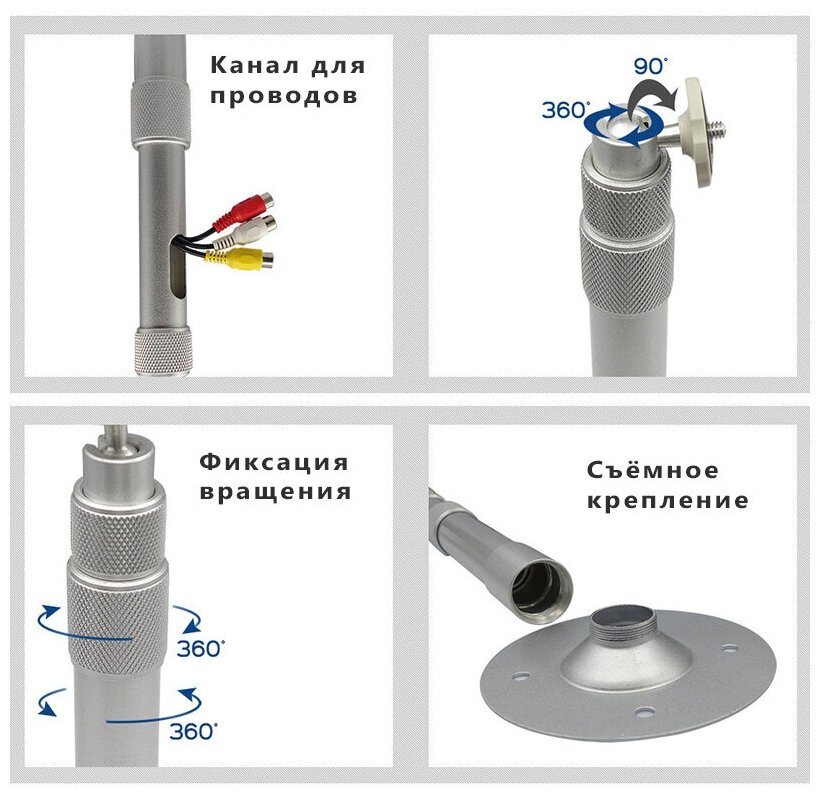 Канал для проводов

90°
360°

Фиксация вращения

360°
360°

Съёмное крепление